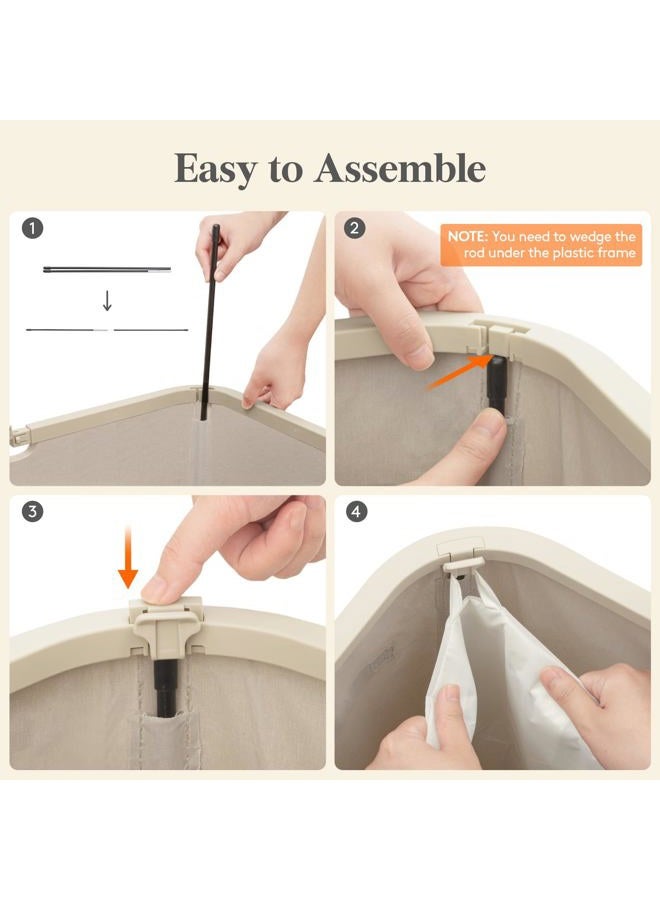 Easy to Assemble

1

2

NOTE: You need to wedge the rod under the plastic frame

3

4