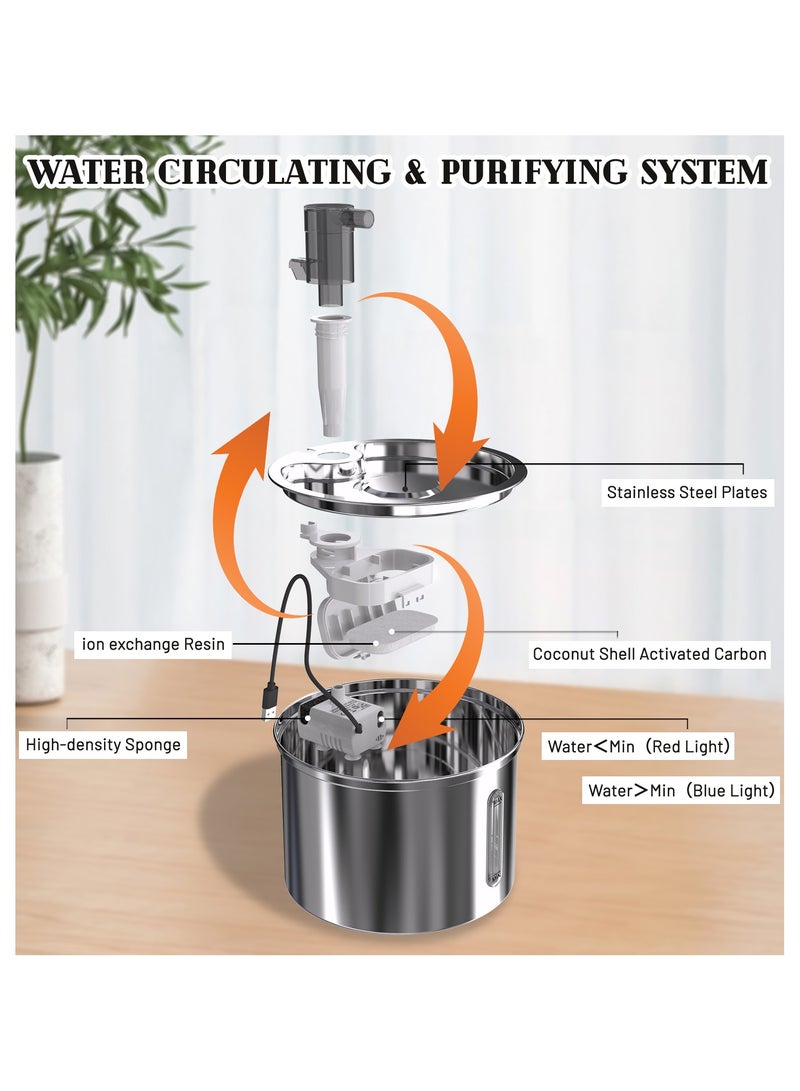 WATER CIRCULATING & PURIFYING SYSTEM

Stainless Steel Plates

ion exchange Resin

Coconut Shell Activated Carbon

High-density Sponge

Water<Min（Red Light）

Water>Min（Blue Light）