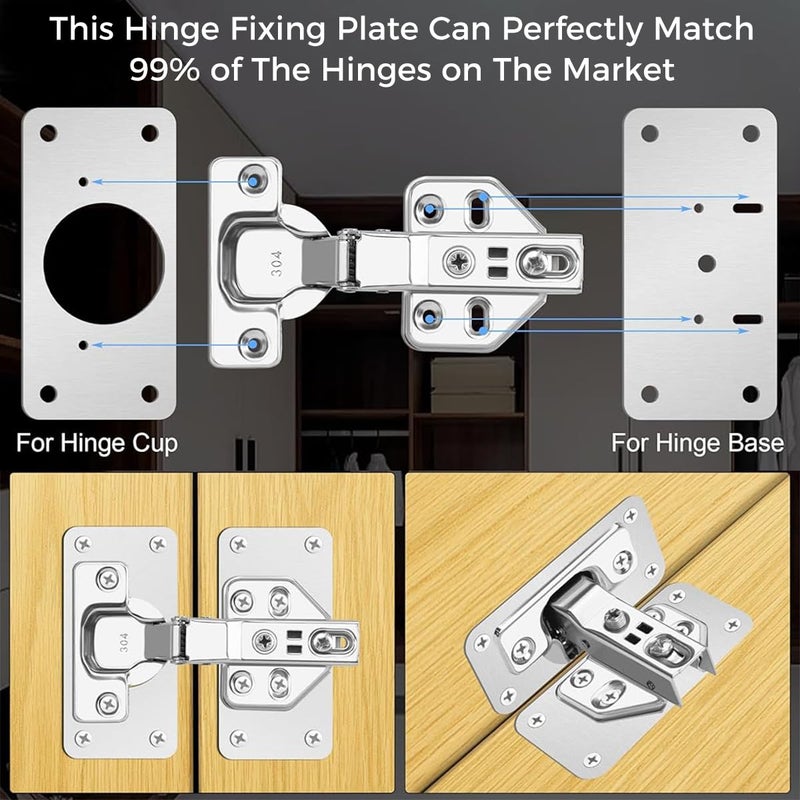 This Hinge Fixing Plate Can Perfectly Match 99% of The Hinges on The Market

304

For Hinge Cup

For Hinge Base

304