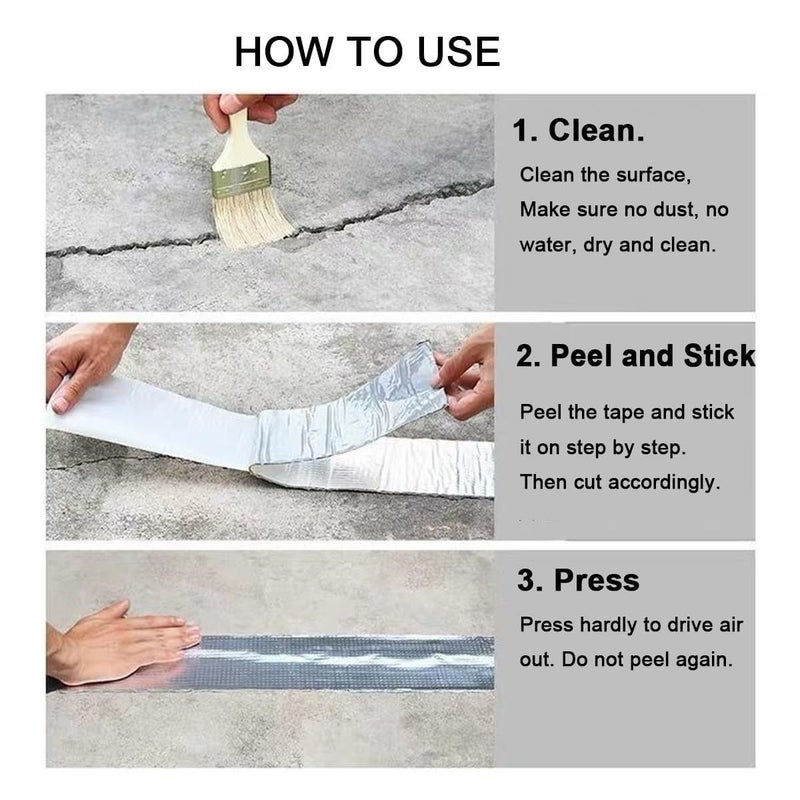 HOW TO USE

1. Clean.

Clean the surface, Make sure no dust, no water, dry and clean.

2. Peel and Stick

Peel the tape and stick it on step by step. Then cut accordingly.

3. Press

Press hardly to drive air out. Do not peel again.