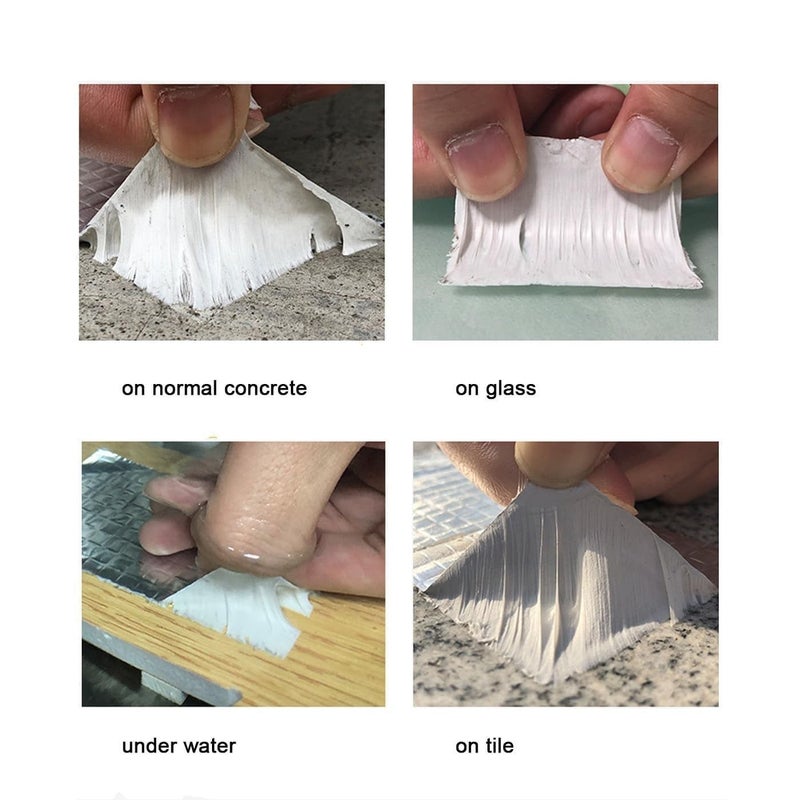 on normal concrete

on glass

under water

on tile