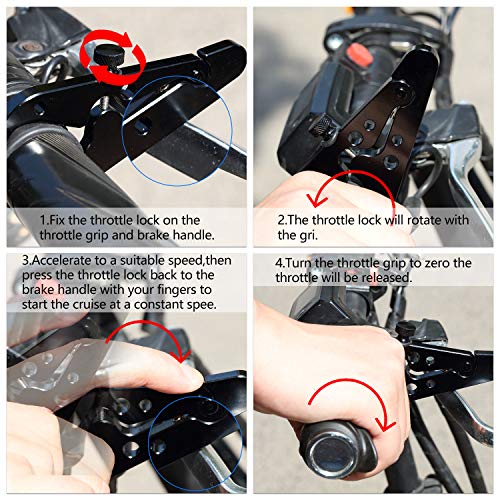 1.Fix the throttle lock on the throttle grip and brake handle.

2.The throttle lock will rotate with the gri.

3.Accelerate to a suitable speed,then press the throttle lock back to the brake handle with your fingers to start the cruise at a constant spee.

4.Turn the throttle grip to zero the throttle will be released.