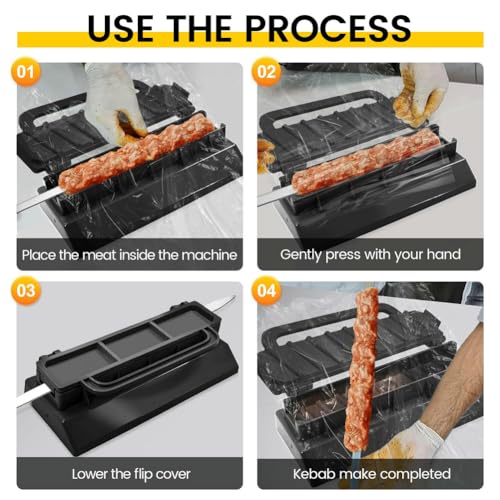 USE THE PROCESS

01

Place the meat inside the machine

02

Gently press with your hand

03

Lower the flip cover

04

Kebab make completed