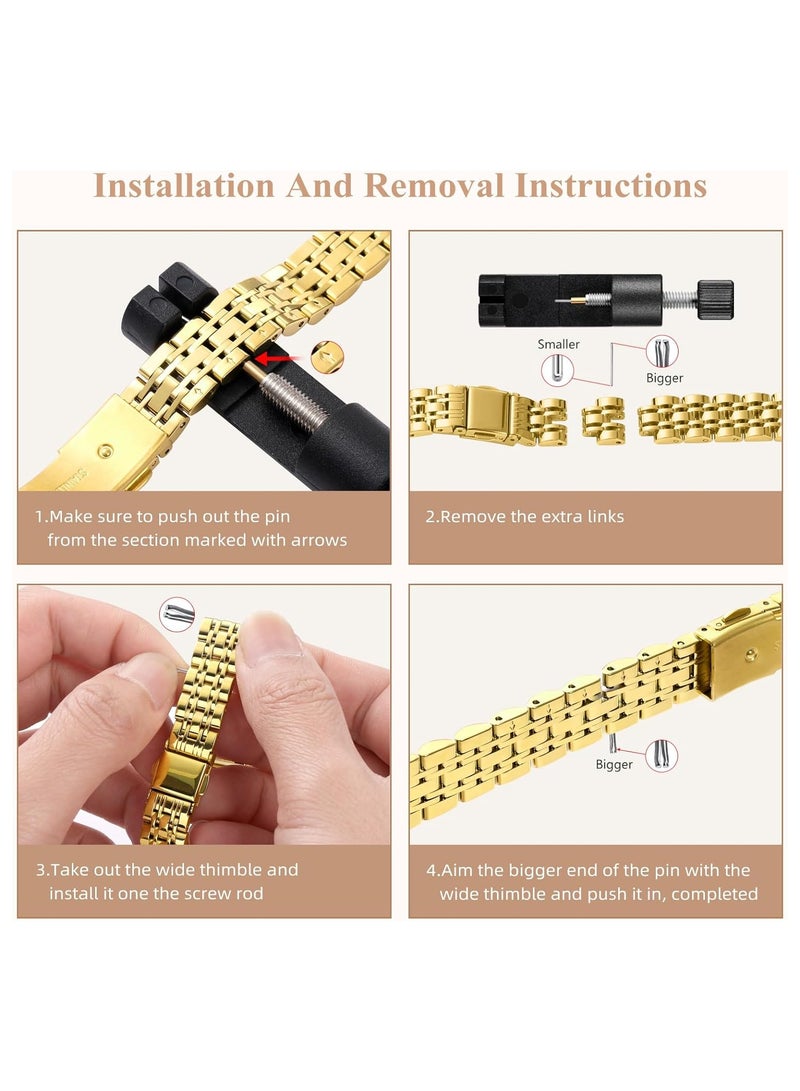 Installation And Removal Instructions

1.Make sure to push out the pin from the section marked with arrows

Smaller

Bigger

2.Remove the extra links

3.Take out the wide thimble and install it one the screw rod

Bigger

4.Aim the bigger end of the pin with the wide thimble and push it in, completed