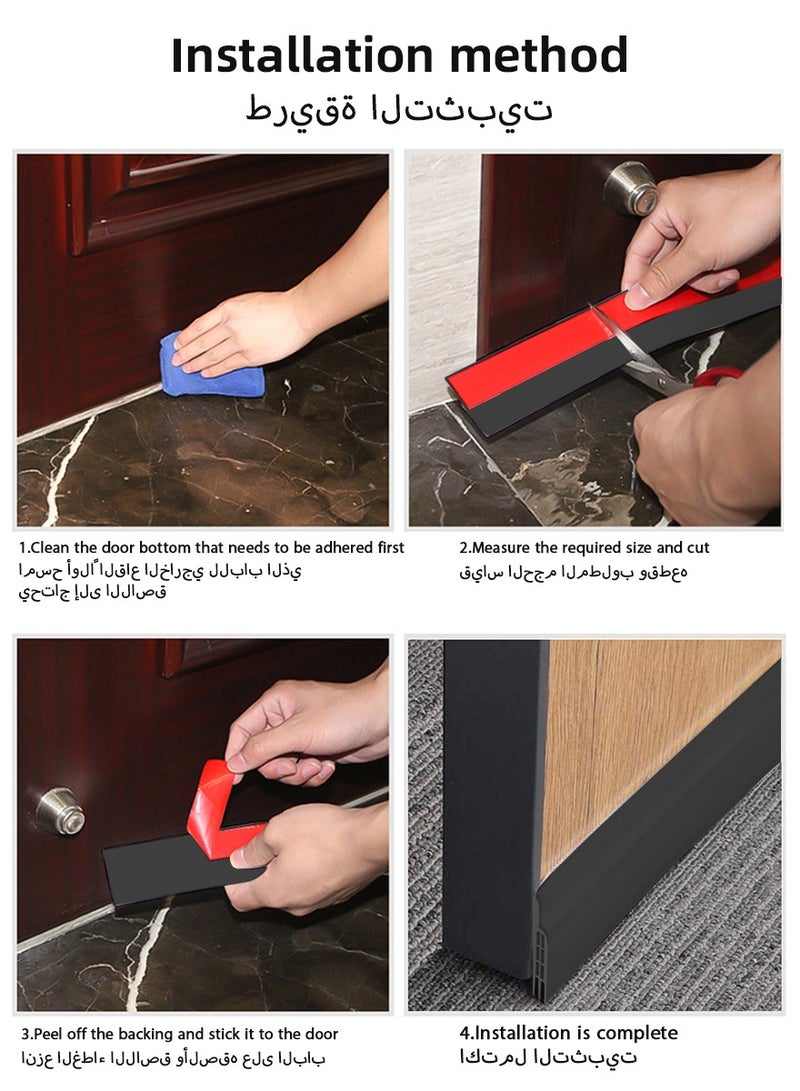 Installation method
طريقة التثبيت

1.Clean the door bottom that needs to be adhered first
امسح أولاً القاع الخارجي للباب الذي يحتاج إلى اللاصق

2.Measure the required size and cut
قياس الحجم المطلوب وقطعه

3.Peel off the backing and stick it to the door
انزع الغطاء اللاصق وألصقه على الباب

4.Installation is complete
اكتمل التثبيت