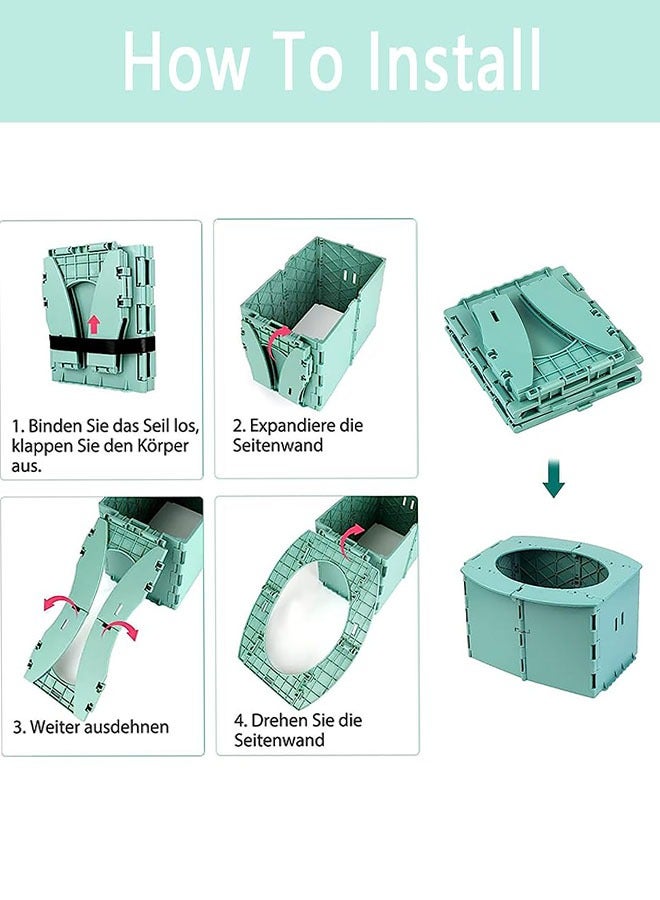 How To Install

1. Binden Sie das Seil los, klappen Sie den Körper aus.

2. Expandiere die Seitenwand

3. Weiter ausdehnen

4. Drehen Sie die Seitenwand