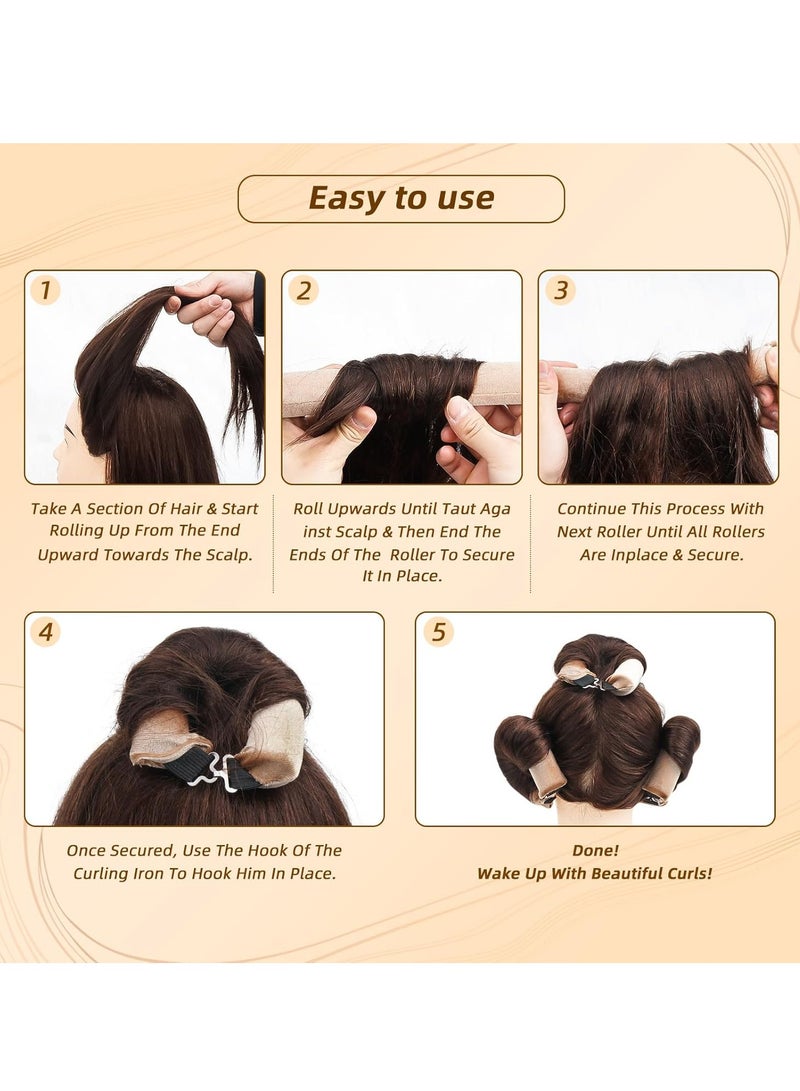 Easy to use

1

Take A Section Of Hair & Start Rolling Up From The End Upward Towards The Scalp.

2

Roll Upwards Until Taut Aga inst Scalp & Then End The Ends Of The Roller To Secure It In Place.

3

Continue This Process With Next Roller Until All Rollers Are Inplace & Secure.

4

Once Secured, Use The Hook Of The Curling Iron To Hook Him In Place.

5

Done!
Wake Up With Beautiful Curls!