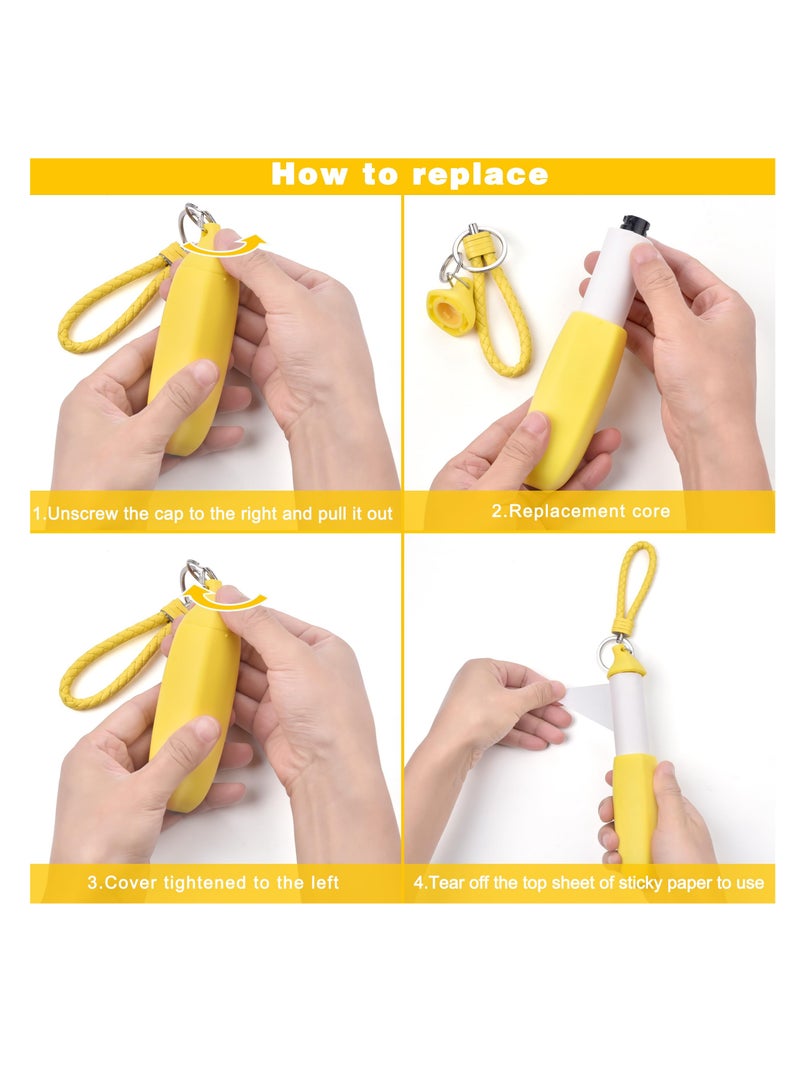 How to replace

1.Unscrew the cap to the right and pull it out

2.Replacement core

3.Cover tightened to the left

4.Tear off the top sheet of sticky paper to use