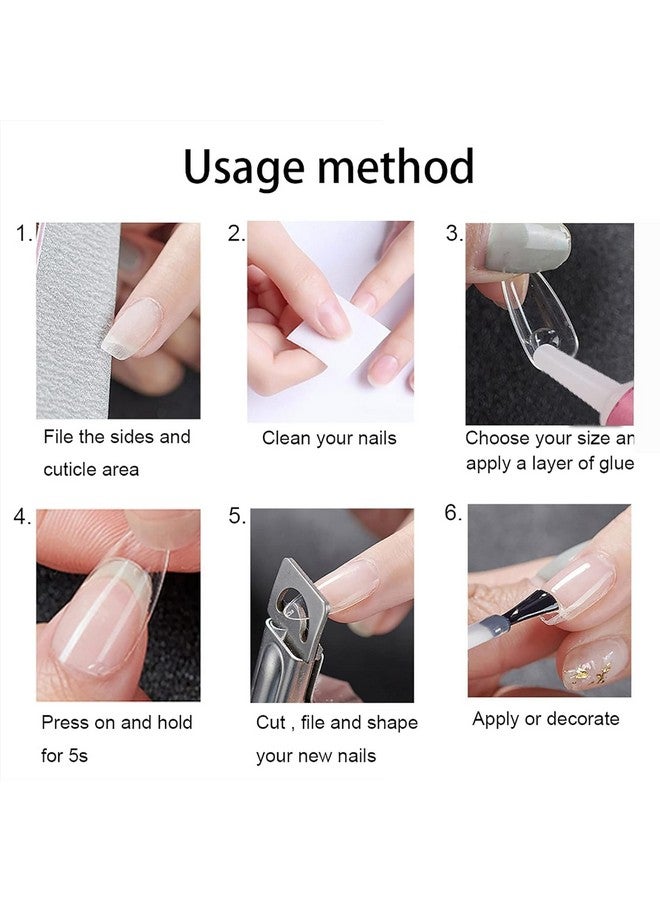 Usage method

1. File the sides and cuticle area

2. Clean your nails

3. Choose your size an apply a layer of glue

4. Press on and hold for 5s

5. Cut , file and shape your new nails

6. Apply or decorate