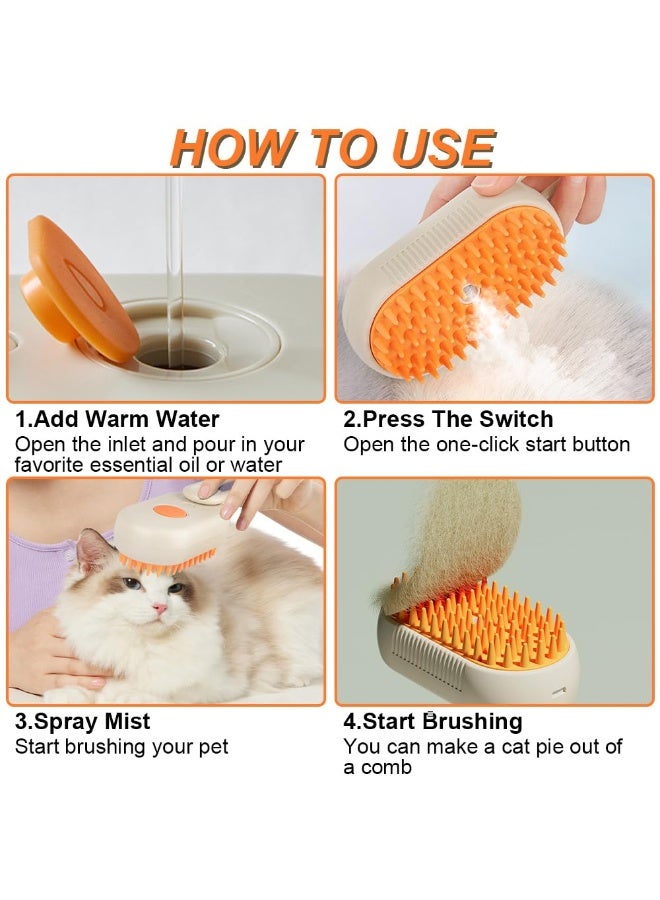 HOW TO USE

1.Add Warm Water
Open the inlet and pour in your favorite essential oil or water

2.Press The Switch
Open the one-click start button

3.Spray Mist
Start brushing your pet

4.Start Brushing
You can make a cat pie out of a comb