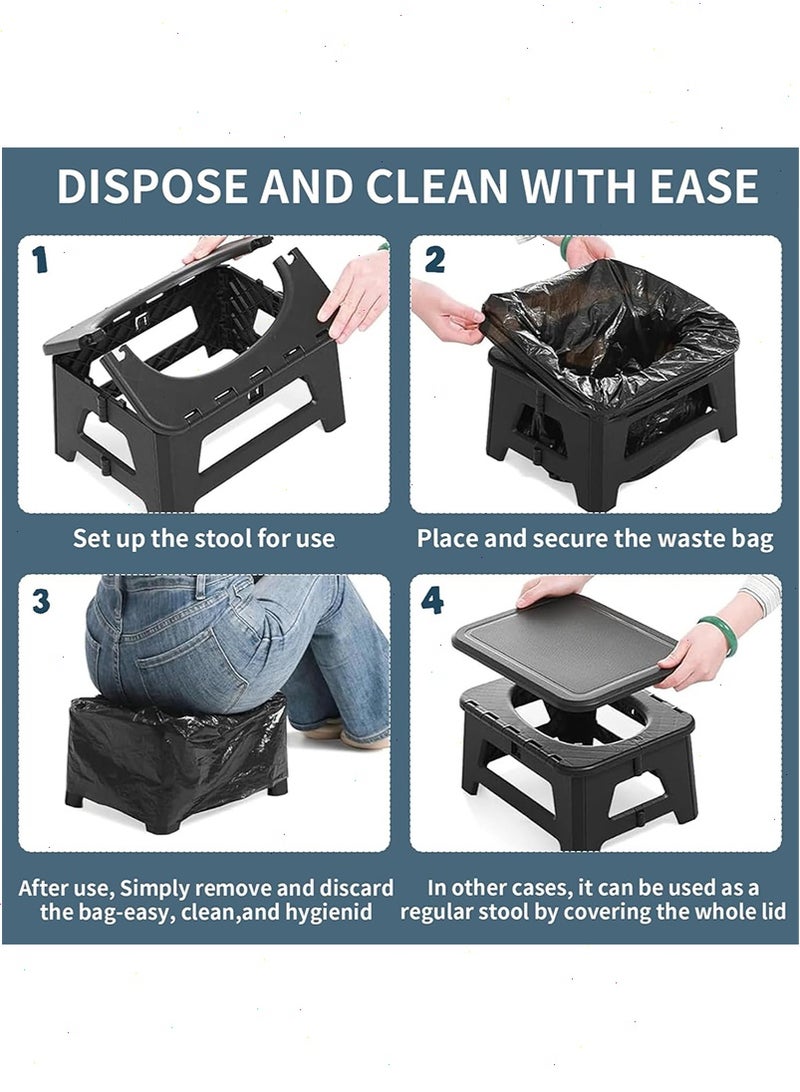 DISPOSE AND CLEAN WITH EASE

1

Set up the stool for use

2

Place and secure the waste bag

3

After use, Simply remove and discard the bag-easy, clean,and hygienid

4

In other cases, it can be used as a regular stool by covering the whole lid