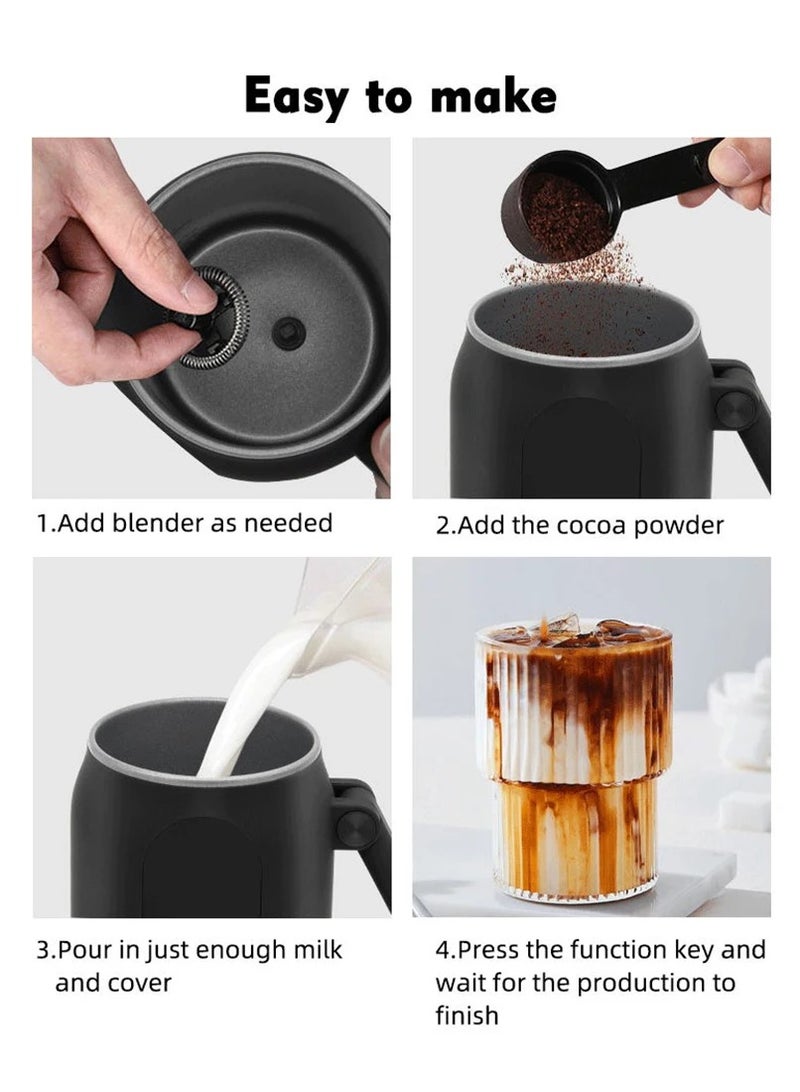 Easy to make

1.Add blender as needed

2.Add the cocoa powder

3.Pour in just enough milk and cover

4.Press the function key and wait for the production to finish