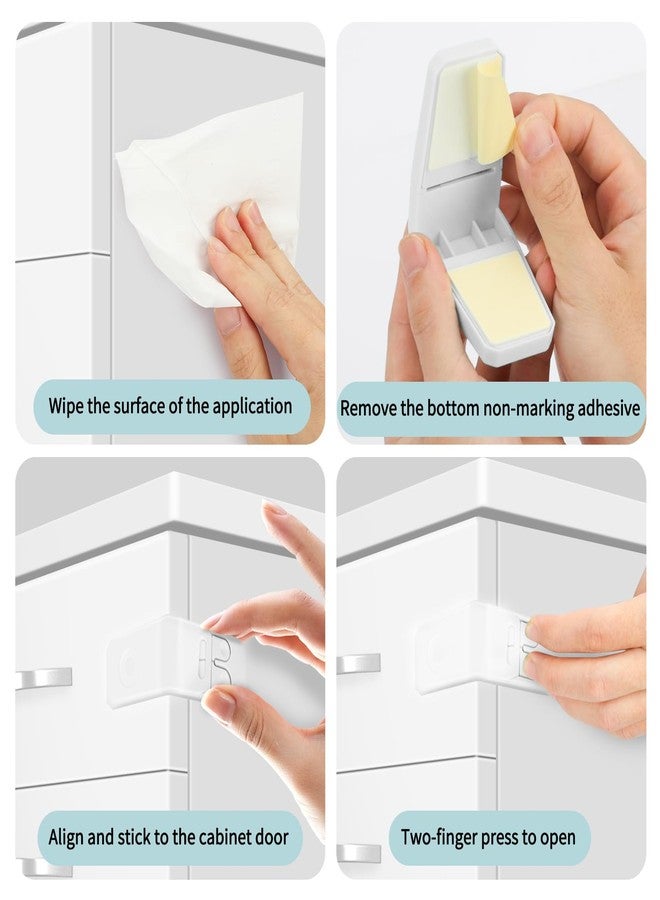 Wipe the surface of the application

Remove the bottom non-marking adhesive

Align and stick to the cabinet door

Two-finger press to open