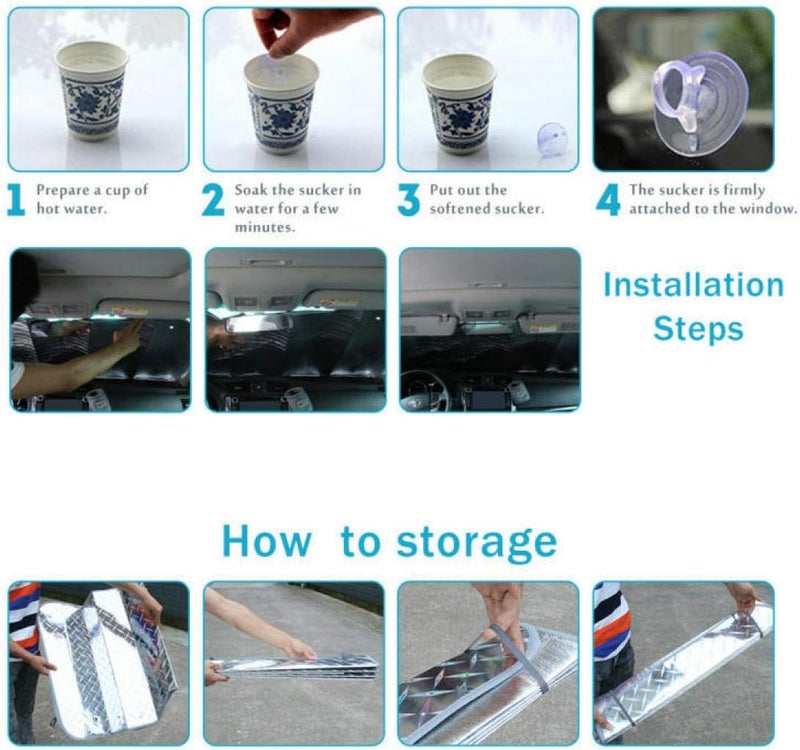 1 Prepare a cup of hot water.

2 Soak the sucker in water for a few minutes.

3 Put out the softened sucker.

4 The sucker is firmly attached to the window.

Installation Steps

How to storage