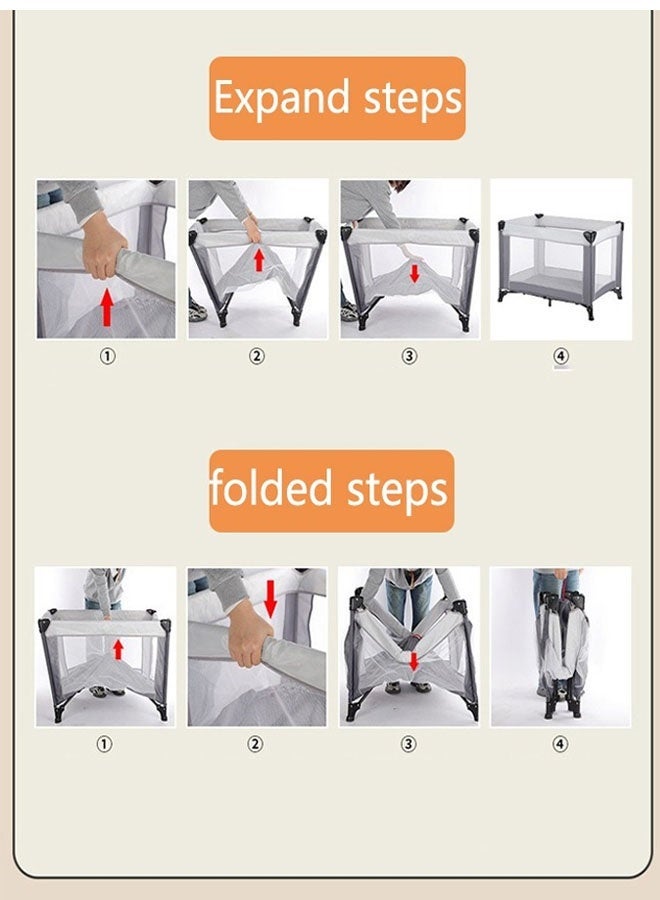 Expand steps

①
②
③
④

folded steps

①
②
③
④