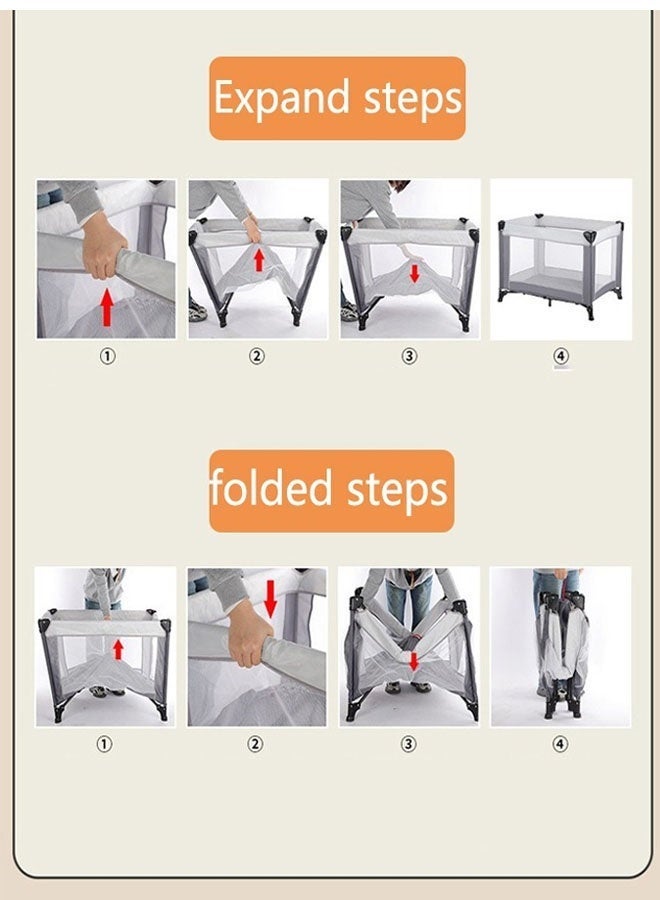 Expand steps

①
②
③
④

folded steps

①
②
③
④