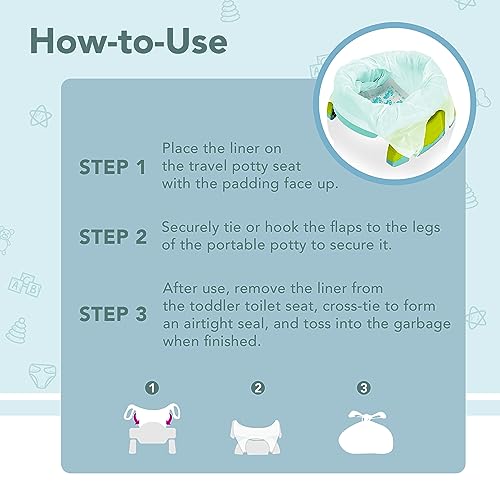 How-to-Use

STEP 1 Place the liner on the travel potty seat with the padding face up.

STEP 2 Securely tie or hook the flaps to the legs of the portable potty to secure it.

STEP 3 After use, remove the liner from the toddler toilet seat, cross-tie to form an airtight seal, and toss into the garbage when finished.

1

2

3