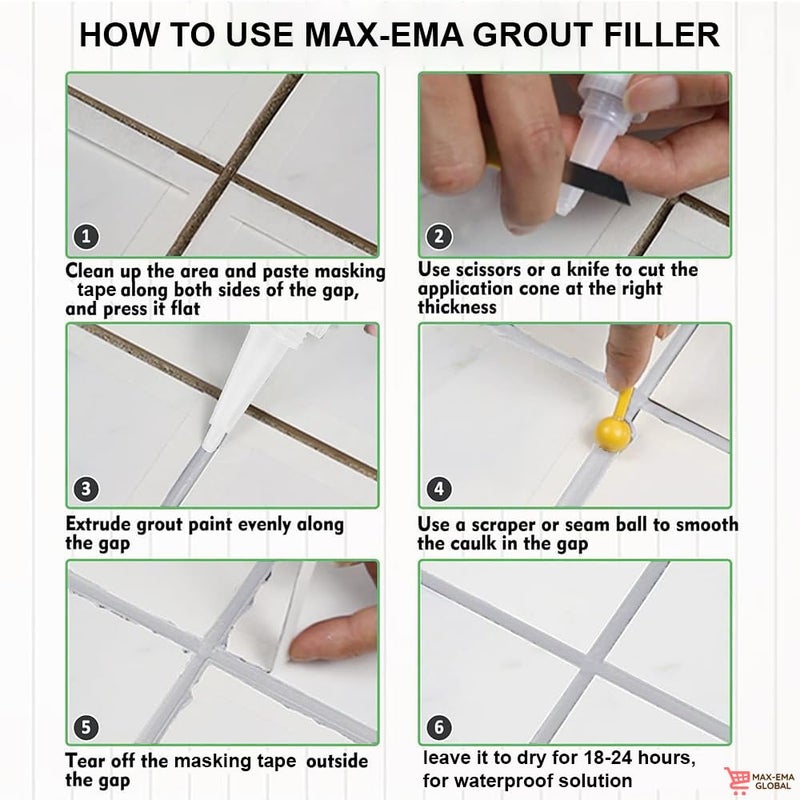 HOW TO USE MAX-EMA GROUT FILLER

1

Clean up the area and paste masking tape along both sides of the gap, and press it flat

2

Use scissors or a knife to cut the application cone at the right thickness

3

Extrude grout paint evenly along the gap

4

Use a scraper or seam ball to smooth the caulk in the gap

5

Tear off the masking tape outside the gap

6

leave it to dry for 18-24 hours, for waterproof solution

MAX-EMA GLOBAL