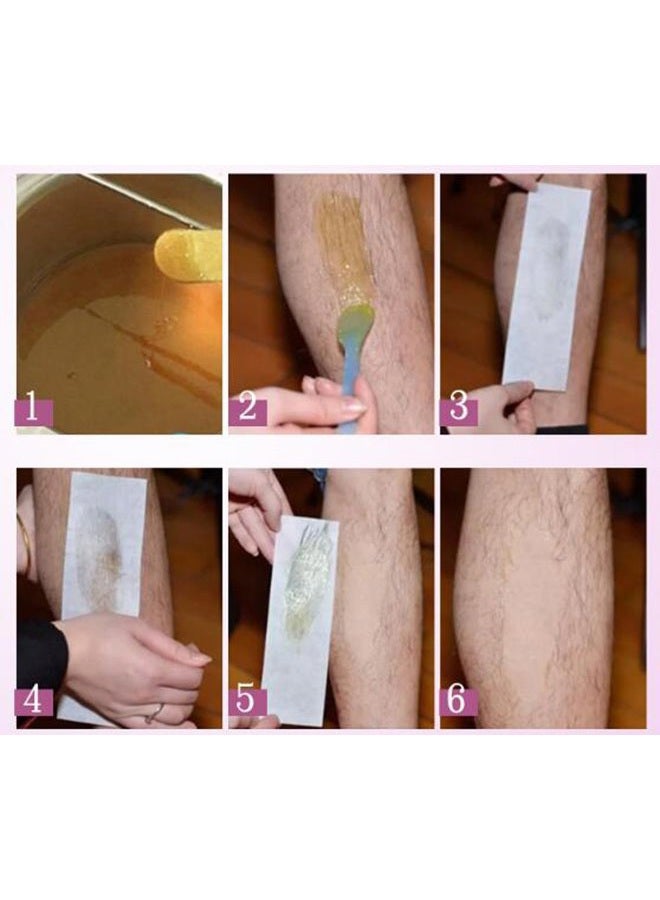 1
2
3
4
5
6