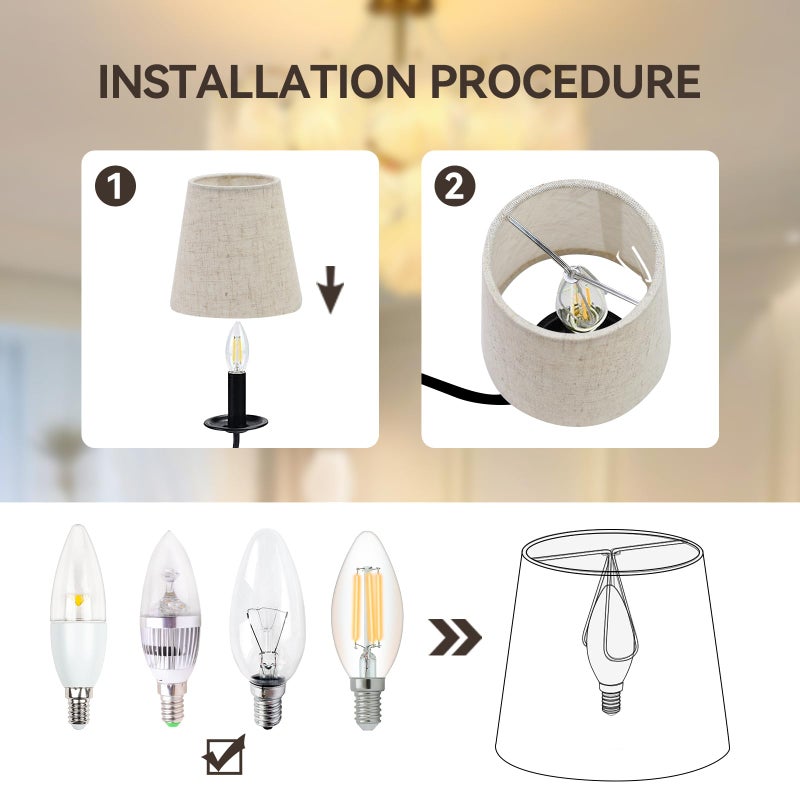 INSTALLATION PROCEDURE

1

2