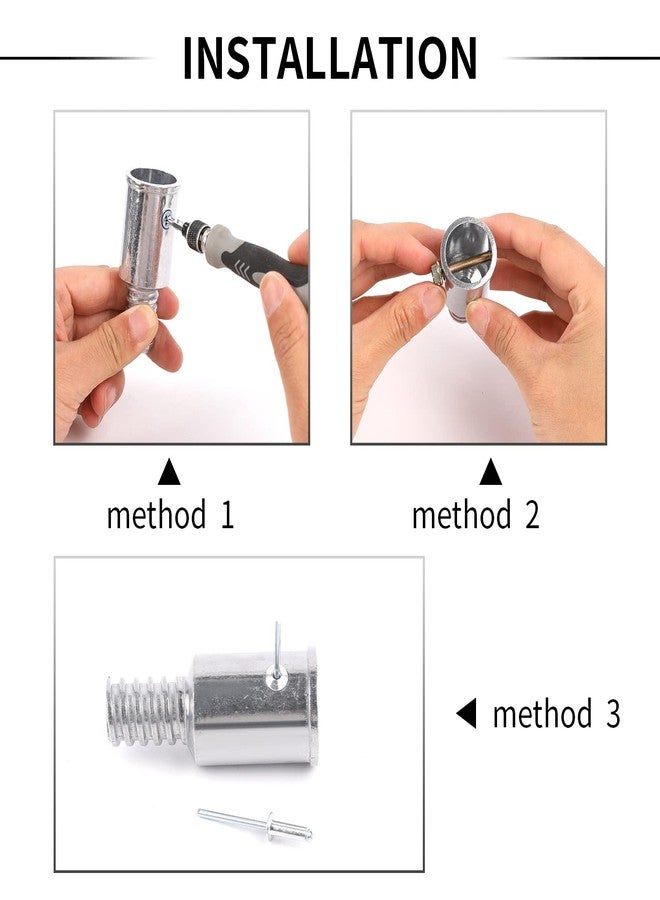 INSTALLATION

method 1

method 2

method 3