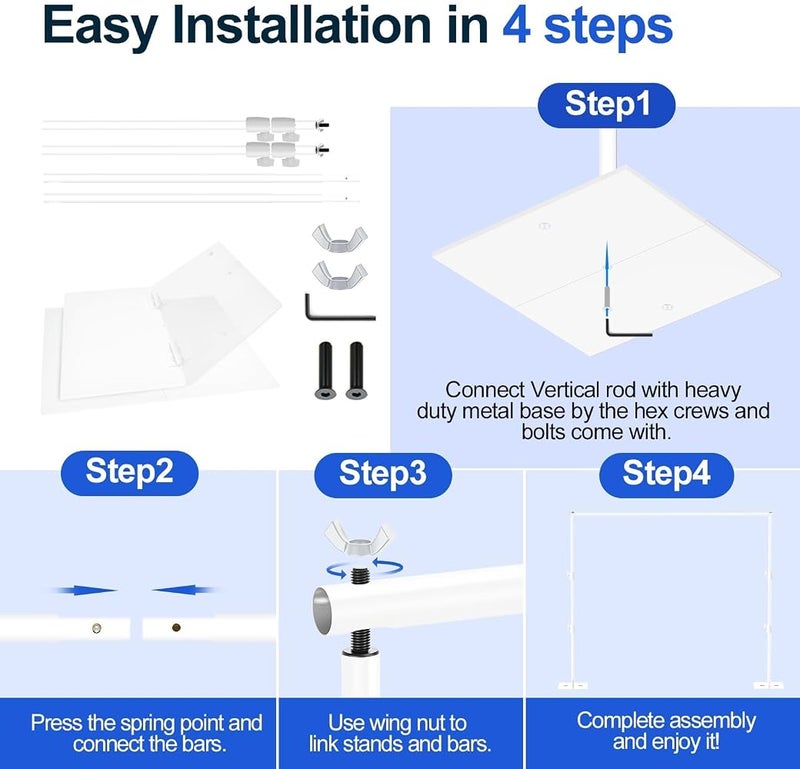 Easy Installation in 4 steps

Step1

Connect Vertical rod with heavy duty metal base by the hex crews and bolts come with.

Step2

Press the spring point and connect the bars.

Step3

Use wing nut to link stands and bars.

Step4

Complete assembly and enjoy it!