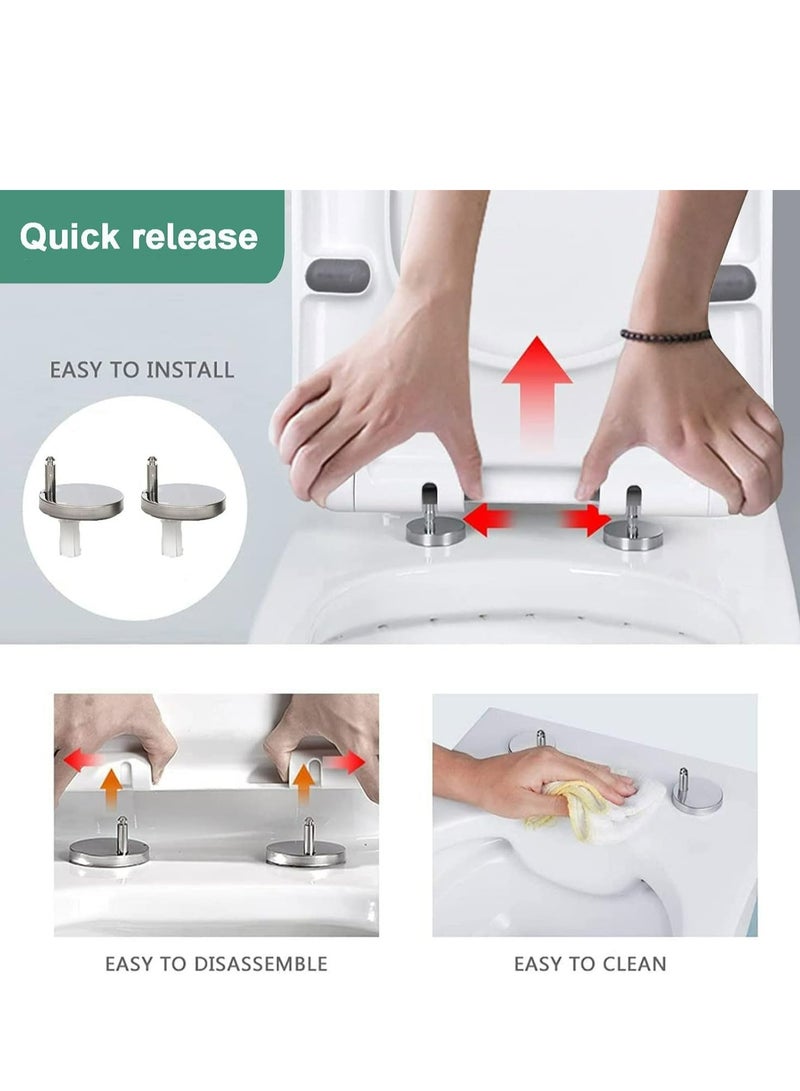 Quick release

EASY TO INSTALL

EASY TO DISASSEMBLE

EASY TO CLEAN