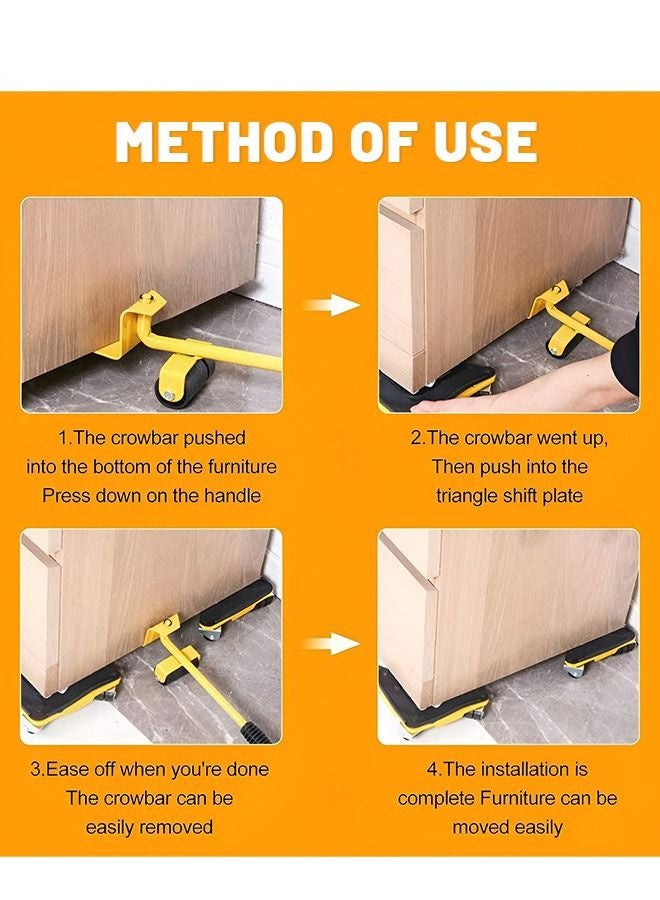 METHOD OF USE

1.The crowbar pushed into the bottom of the furniture Press down on the handle

2.The crowbar went up, Then push into the triangle shift plate

3.Ease off when you're done The crowbar can be easily removed

4.The installation is complete Furniture can be moved easily