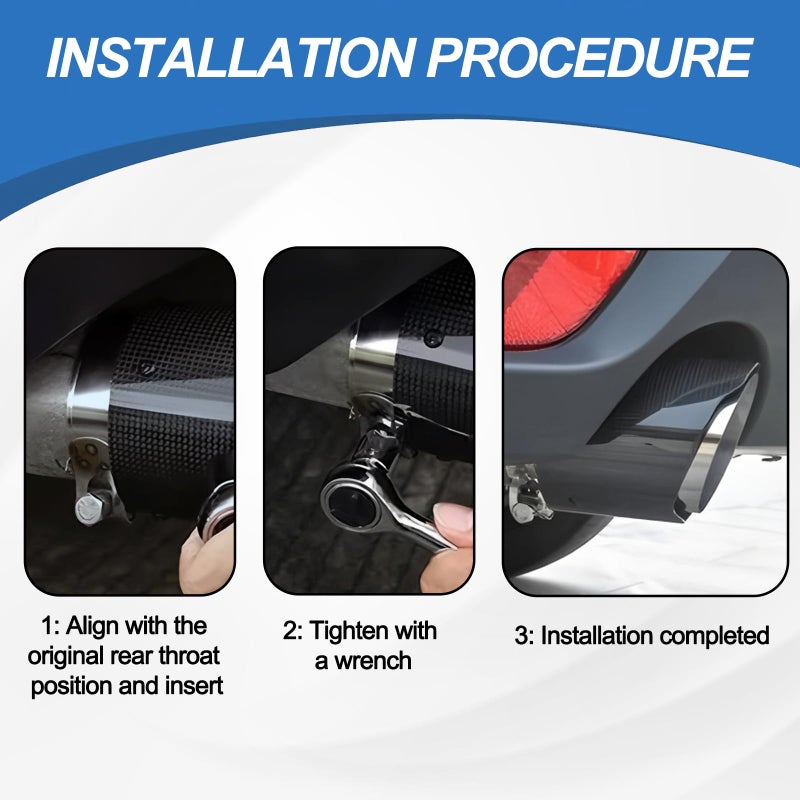 INSTALLATION PROCEDURE

1: Align with the original rear throat position and insert

2: Tighten with a wrench

3: Installation completed