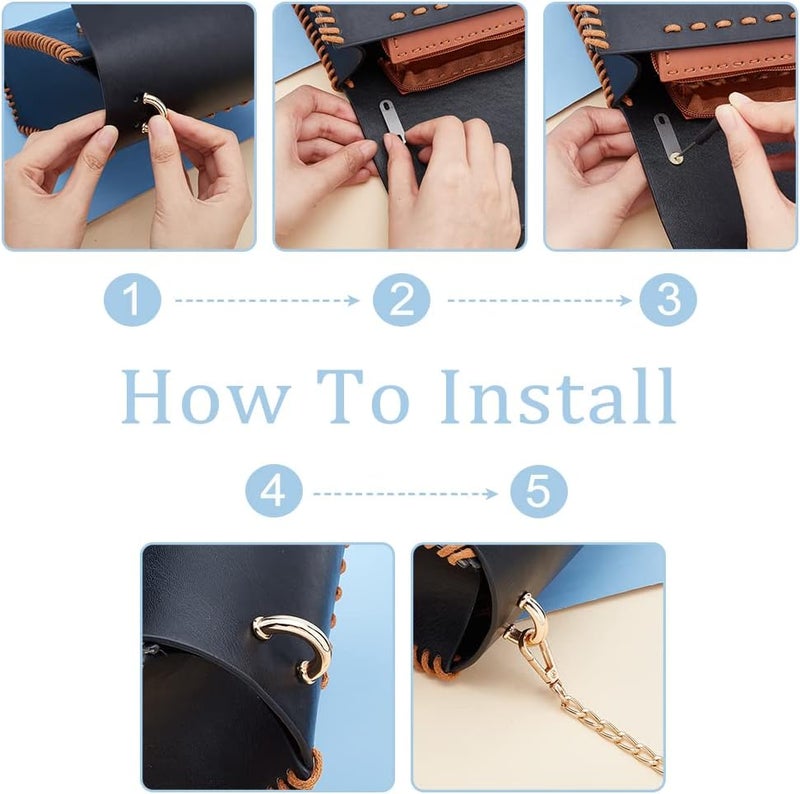 1 2 3

How To Install

4 5