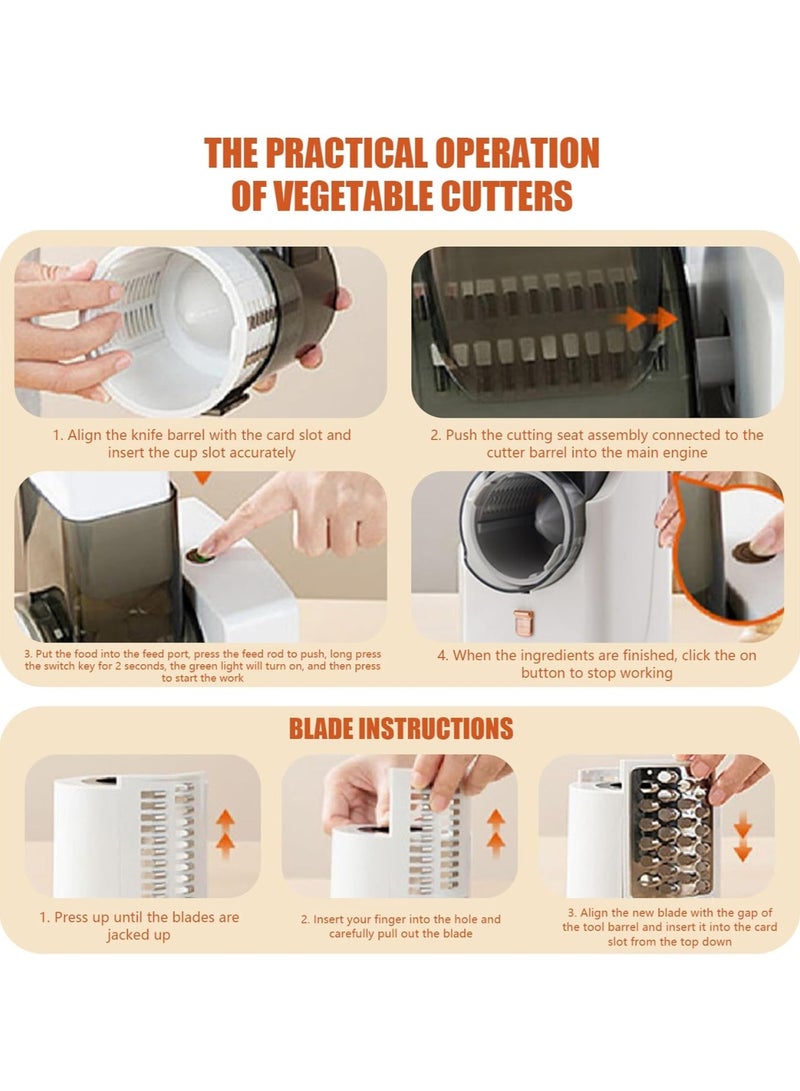 THE PRACTICAL OPERATION OF VEGETABLE CUTTERS

1. Align the knife barrel with the card slot and insert the cup slot accurately

2. Push the cutting seat assembly connected to the cutter barrel into the main engine

3. Put the food into the feed port, press the feed rod to push, long press the switch key for 2 seconds, the green light will turn on, and then press to start the work

4. When the ingredients are finished, click the on button to stop working

BLADE INSTRUCTIONS

1. Press up until the blades are jacked up

2. Insert your finger into the hole and carefully pull out the blade

3. Align the new blade with the gap of the tool barrel and insert it into the card slot from the top down