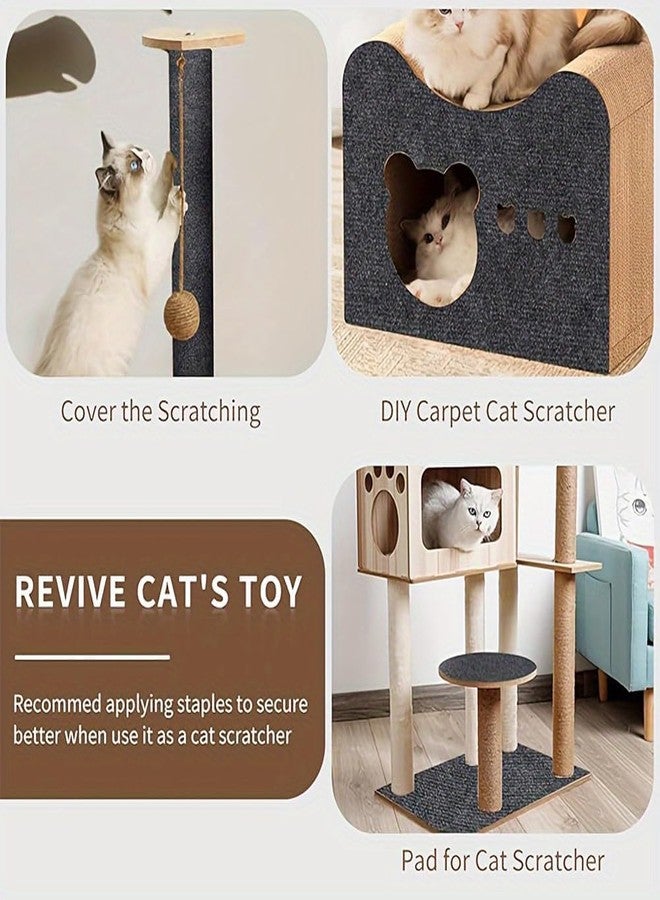 Cover the Scratching

DIY Carpet Cat Scratcher

REVIVE CAT'S TOY

Recommed applying staples to secure better when use it as a cat scratcher

Pad for Cat Scratcher