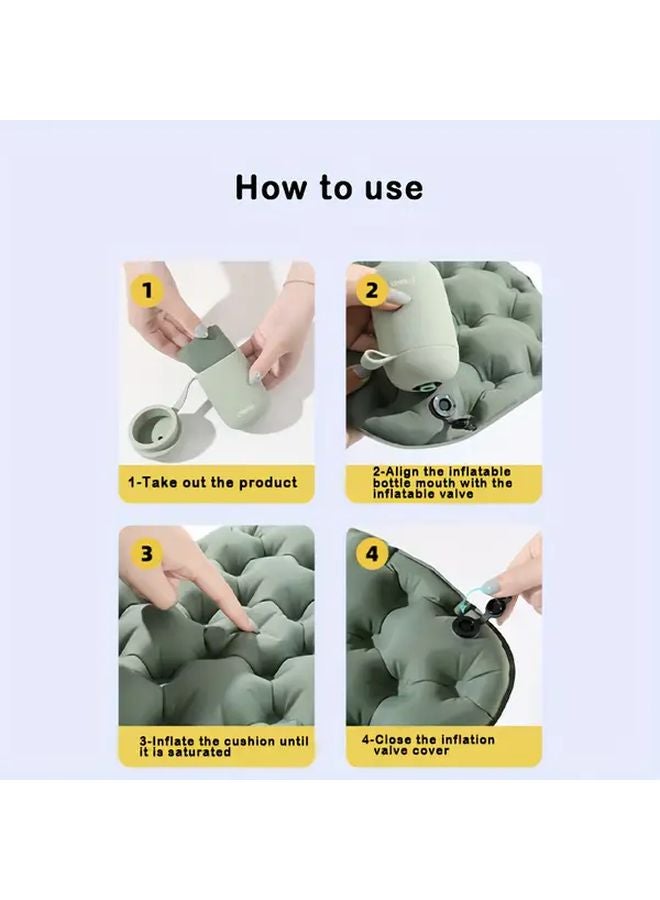 How to use

1

1-Take out the product

2

2-Align the inflatable bottle mouth with the inflatable valve

3

3-Inflate the cushion until it is saturated

4

4-Close the inflation valve cover