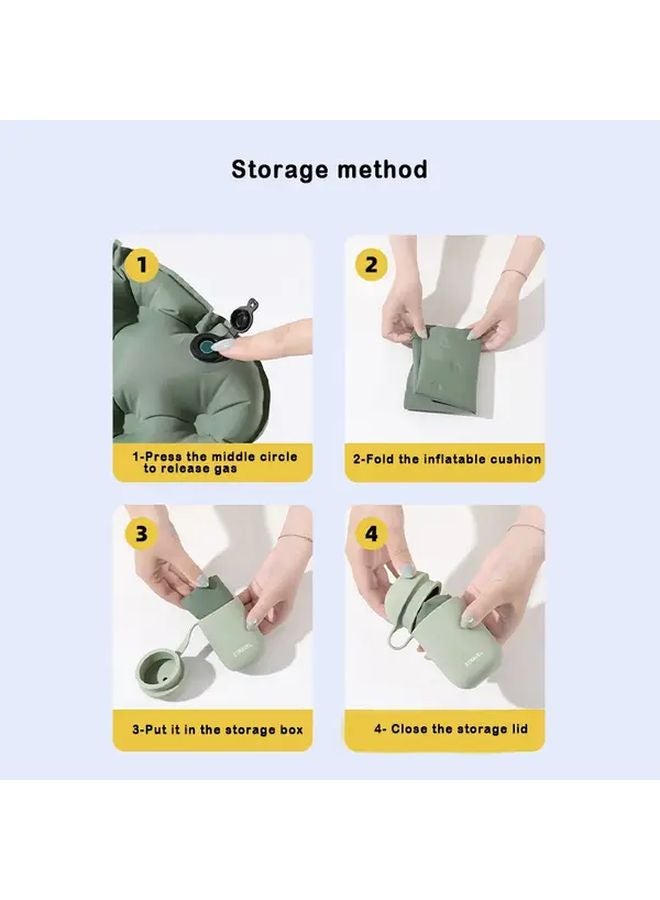 Storage method

1

1-Press the middle circle to release gas

2

2-Fold the inflatable cushion

3

3-Put it in the storage box

4

4- Close the storage lid