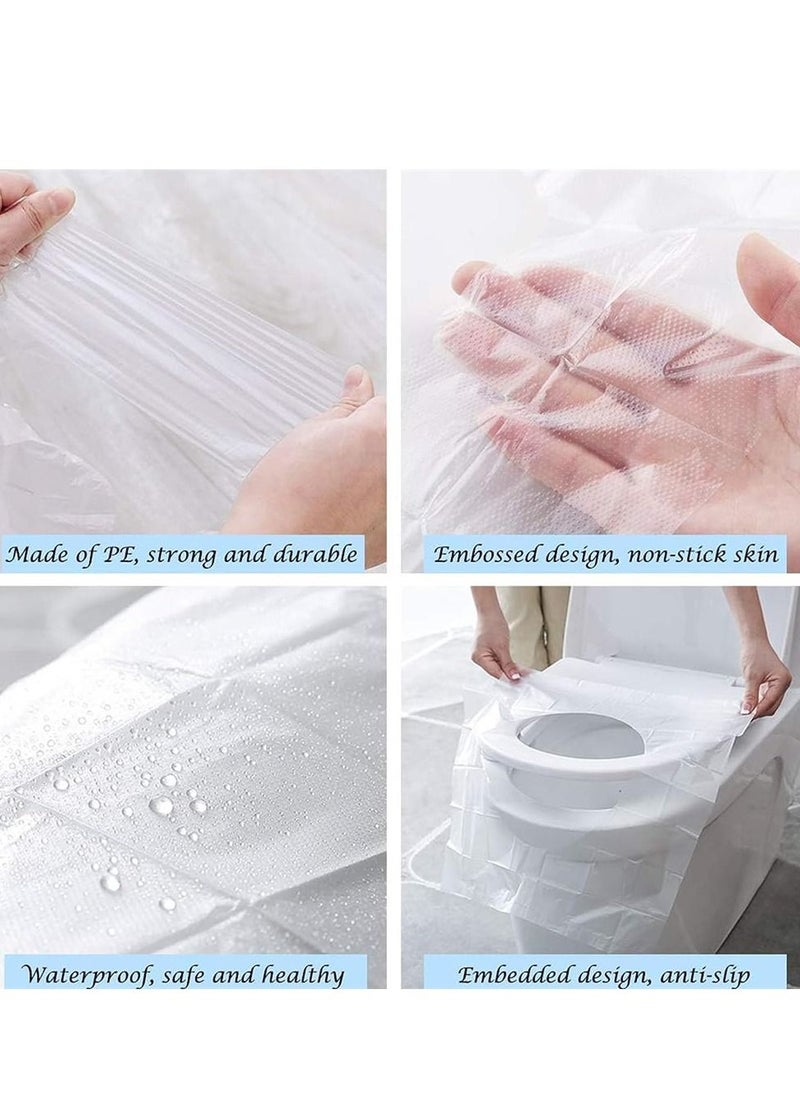 Made of PE, strong and durable

Embossed design, non-stick skin

Waterproof, safe and healthy

Embedded design, anti-slip