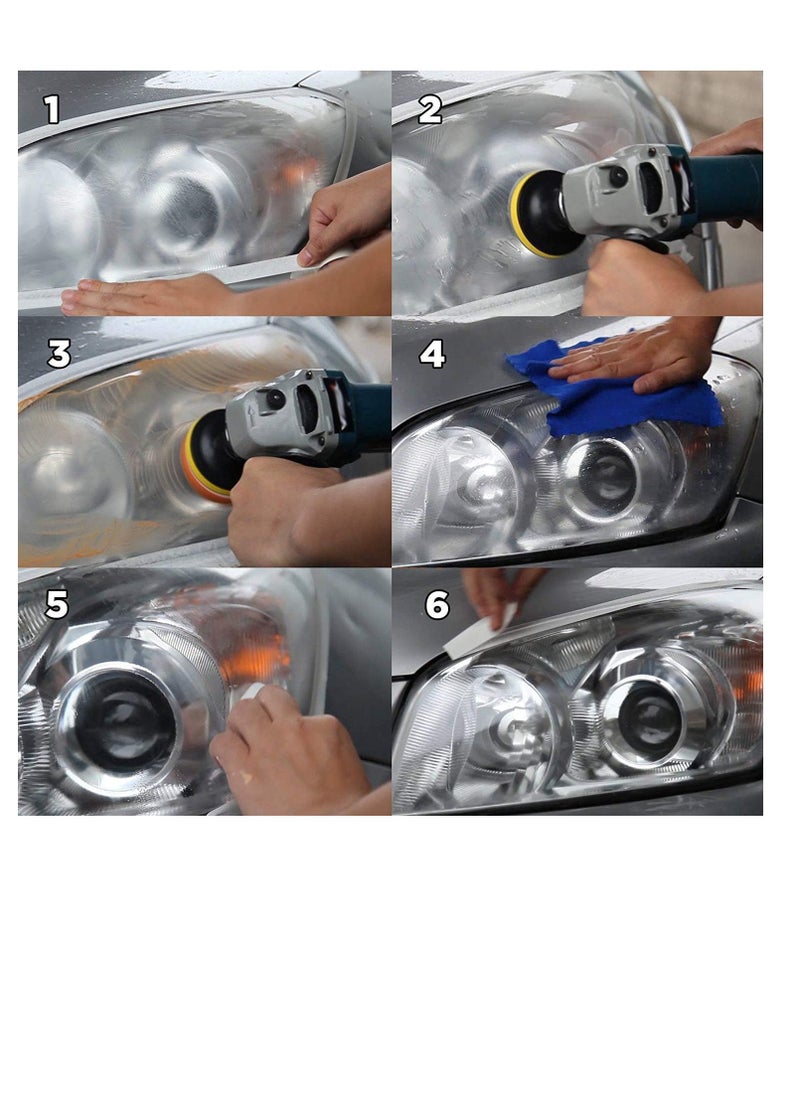 1
2
3
4
5
6