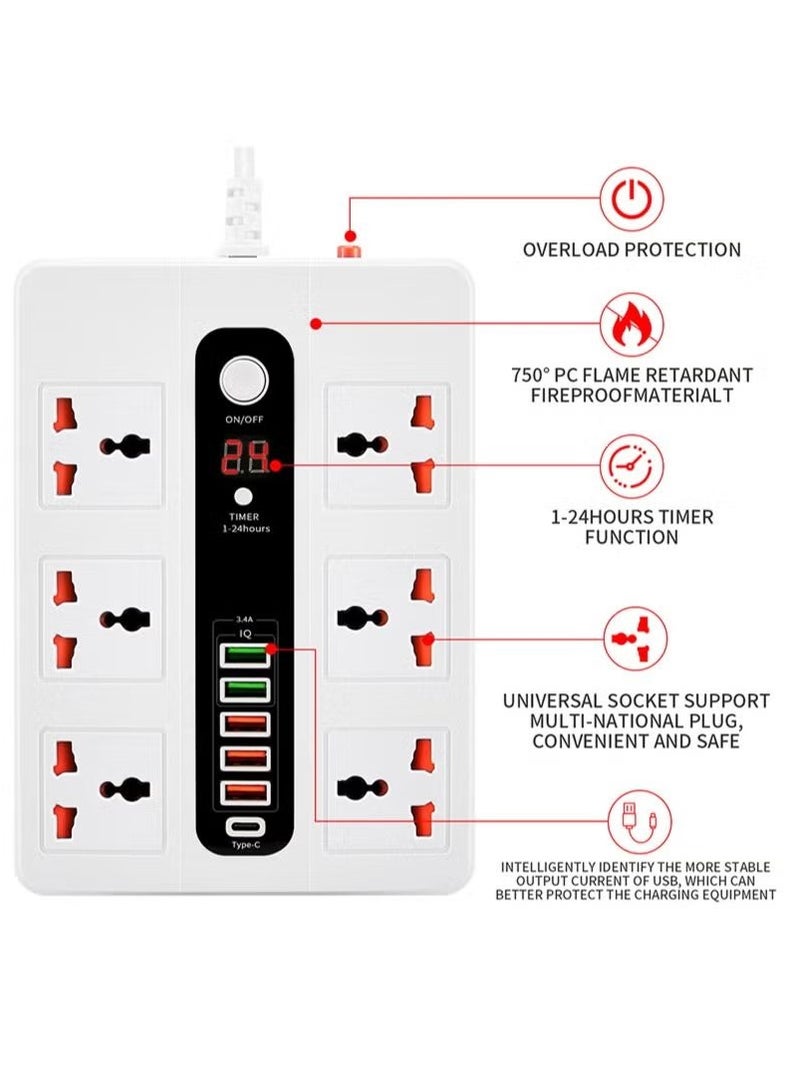 ON/OFF

24

TIMER
1-24hours

3.4A
IQ

Type-C

OVERLOAD PROTECTION

750° PC FLAME RETARDANT FIREPROOFMATERIALT

1-24HOURS TIMER FUNCTION

UNIVERSAL SOCKET SUPPORT MULTI-NATIONAL PLUG, CONVENIENT AND SAFE

INTELLIGENTLY IDENTIFY THE MORE STABLE OUTPUT CURRENT OF USB, WHICH CAN BETTER PROTECT THE CHARGING EQUIPMENT