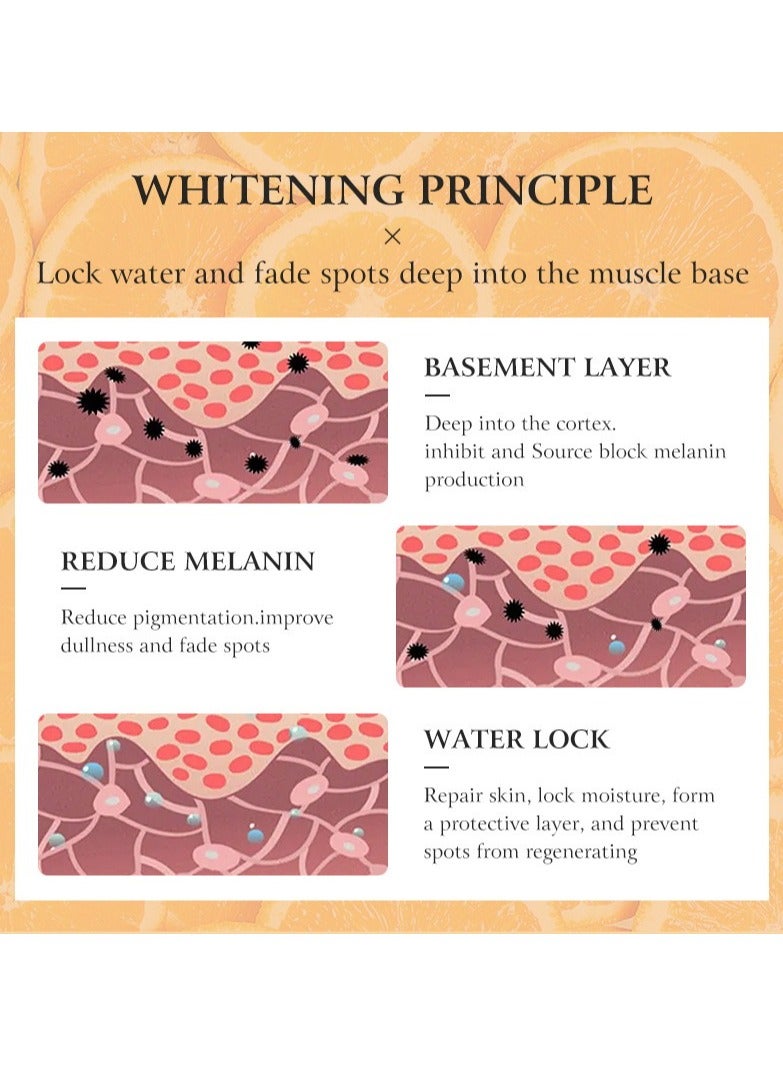 WHITENING PRINCIPLE
×
Lock water and fade spots deep into the muscle base

BASEMENT LAYER

Deep into the cortex. inhibit and Source block melanin production

REDUCE MELANIN

Reduce pigmentation.improve dullness and fade spots

WATER LOCK

Repair skin, lock moisture, form a protective layer, and prevent spots from regenerating