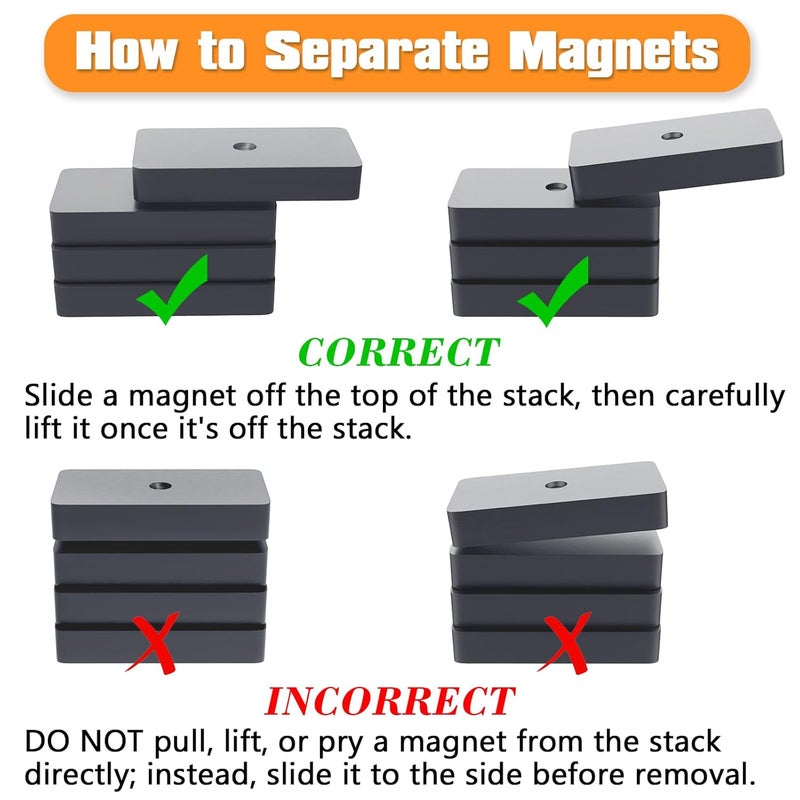 How to Separate Magnets

CORRECT

Slide a magnet off the top of the stack, then carefully lift it once it's off the stack.

INCORRECT

DO NOT pull, lift, or pry a magnet from the stack directly; instead, slide it to the side before removal.