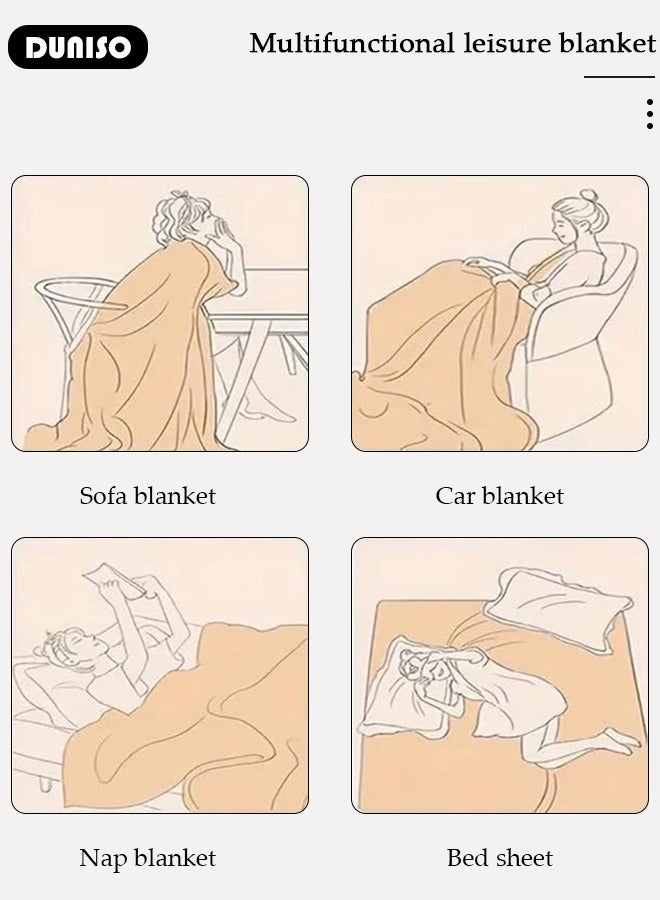 DUNISO

Multifunctional leisure blanket

Sofa blanket

Car blanket

Nap blanket

Bed sheet