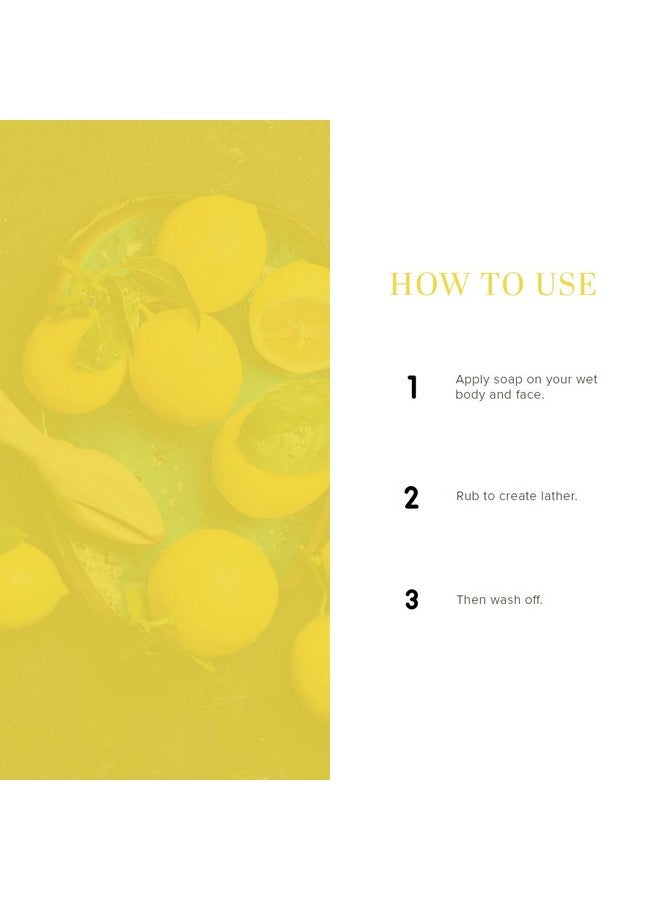 HOW TO USE

1 Apply soap on your wet body and face.

2 Rub to create lather.

3 Then wash off.