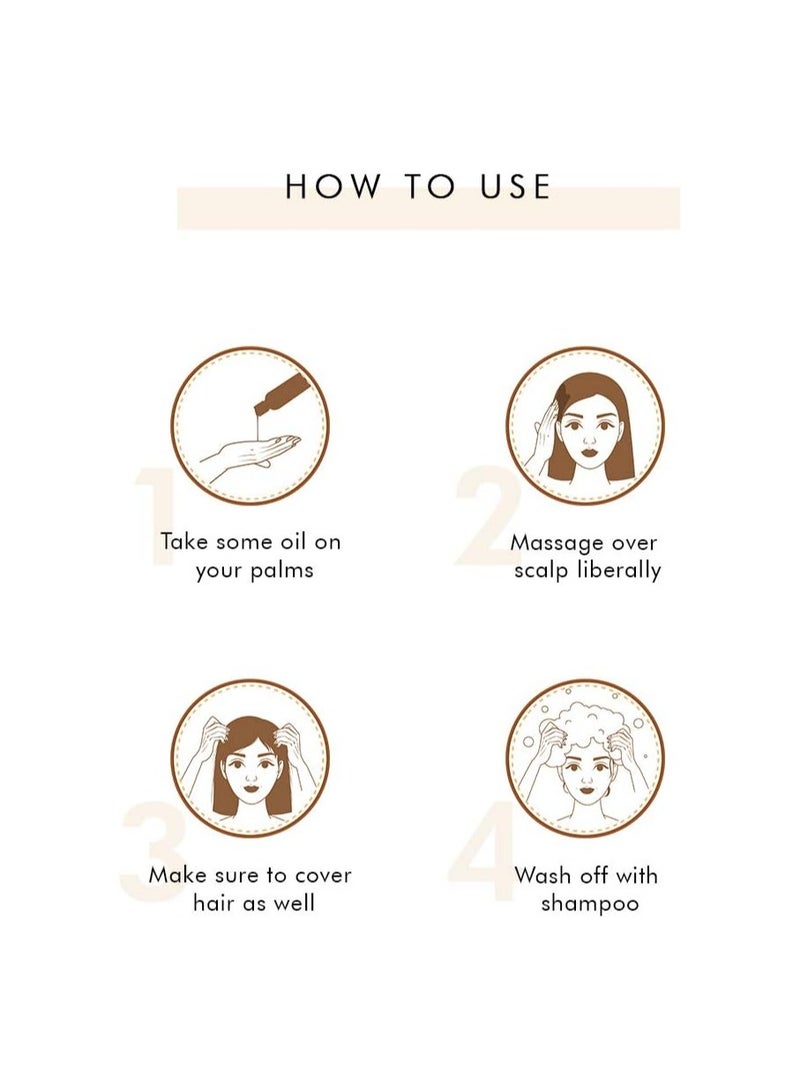 HOW TO USE

1
Take some oil on your palms

2
Massage over scalp liberally

3
Make sure to cover hair as well

4
Wash off with shampoo