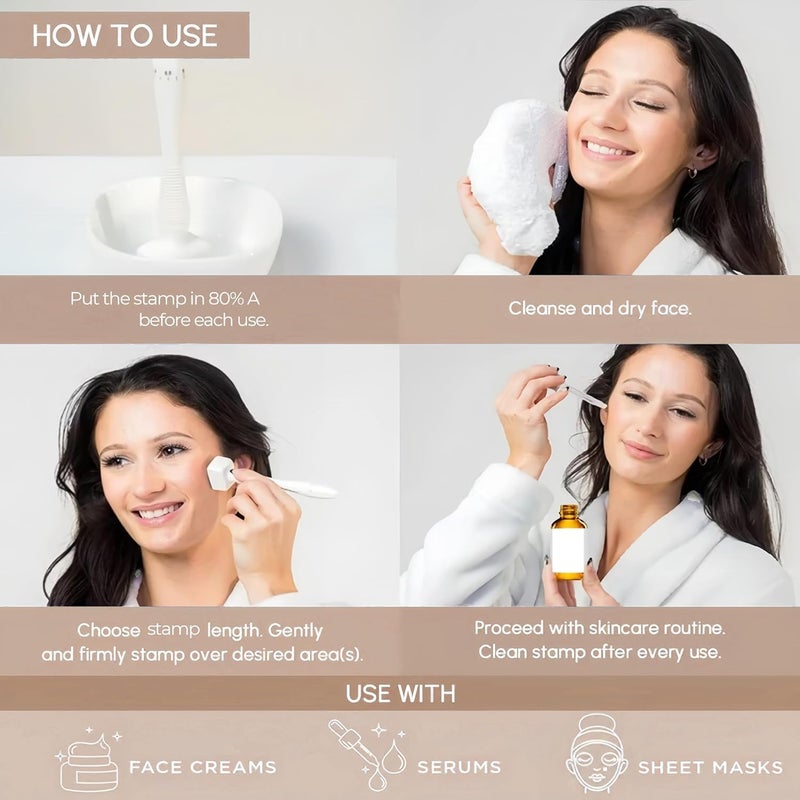 HOW TO USE

Put the stamp in 80% A before each use.

Cleanse and dry face.

Choose stamp length. Gently and firmly stamp over desired area(s).

Proceed with skincare routine. Clean stamp after every use.

USE WITH

FACE CREAMS

SERUMS

SHEET MASKS