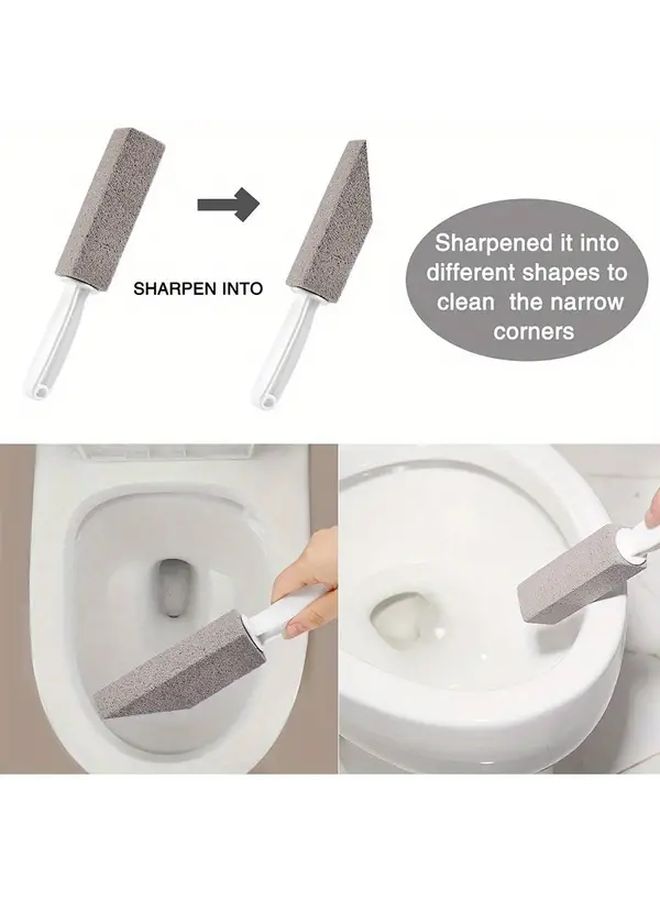 SHARPEN INTO

Sharpened it into different shapes to clean the narrow corners