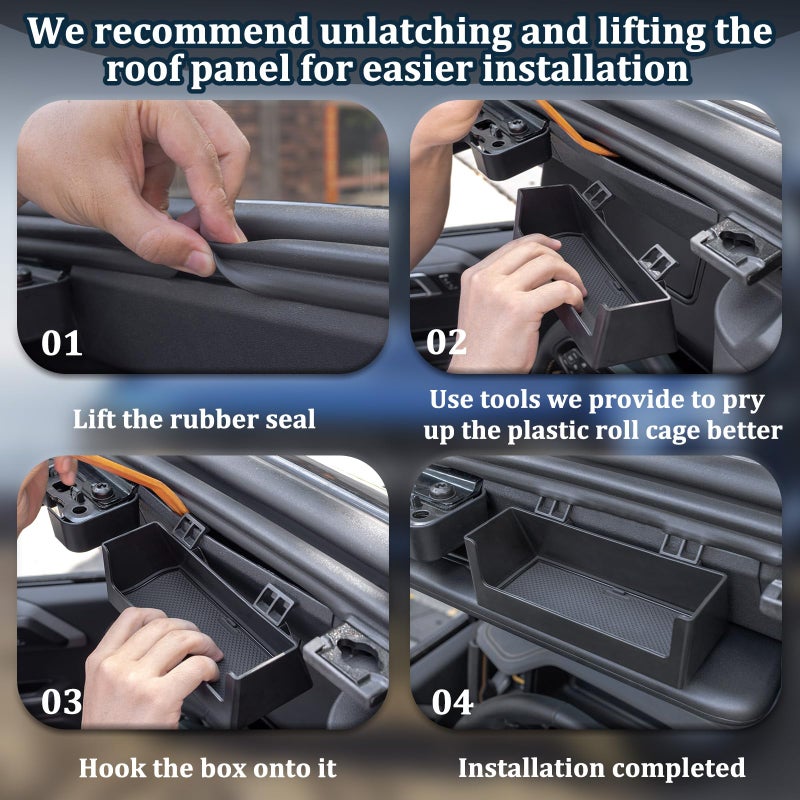 We recommend unlatching and lifting the roof panel for easier installation

01

Lift the rubber seal

02

Use tools we provide to pry up the plastic roll cage better

03

Hook the box onto it

04

Installation completed