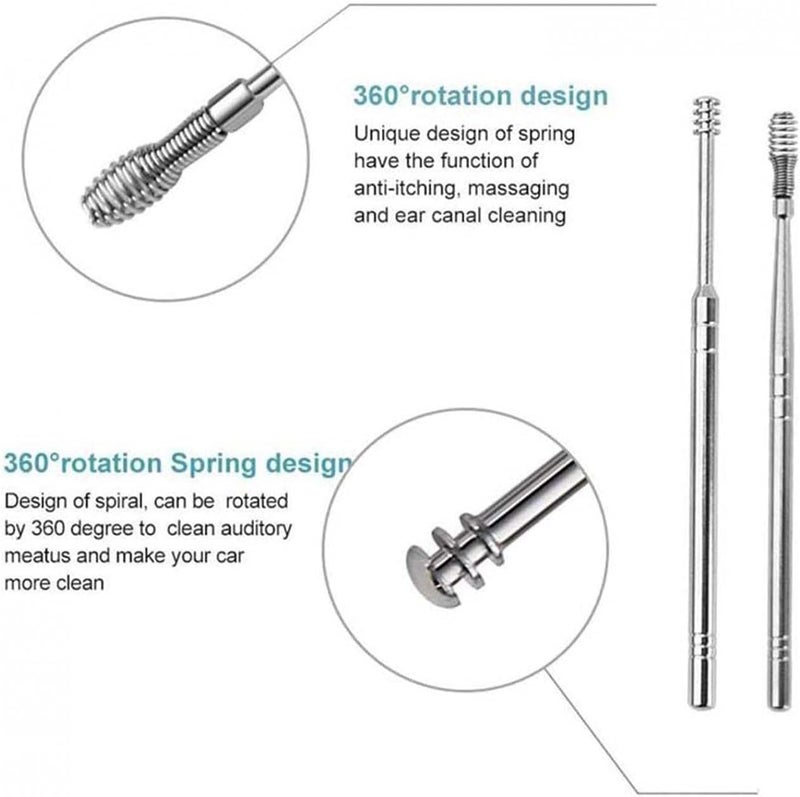 360°rotation design

Unique design of spring have the function of anti-itching, massaging and ear canal cleaning

360°rotation Spring design

Design of spiral, can be rotated by 360 degree to clean auditory meatus and make your car more clean