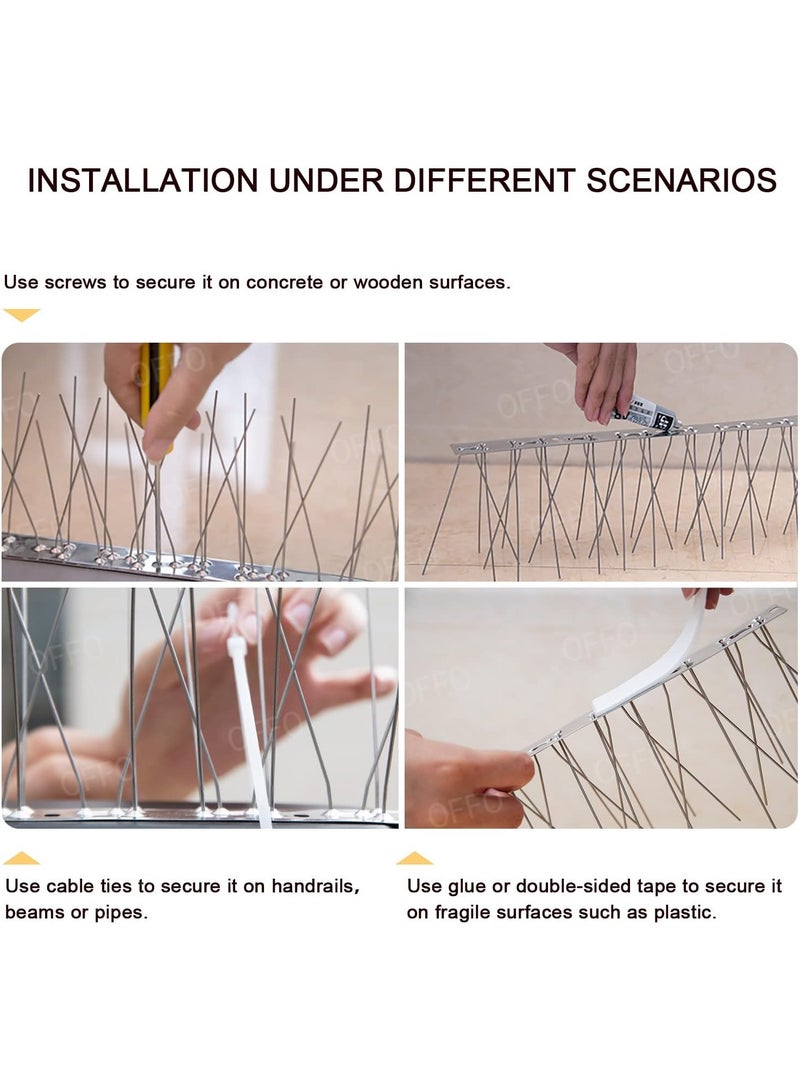 INSTALLATION UNDER DIFFERENT SCENARIOS

Use screws to secure it on concrete or wooden surfaces.

OFFO

OFFO

OFFO

OFFO

Use cable ties to secure it on handrails, beams or pipes.

Use glue or double-sided tape to secure it on fragile surfaces such as plastic.