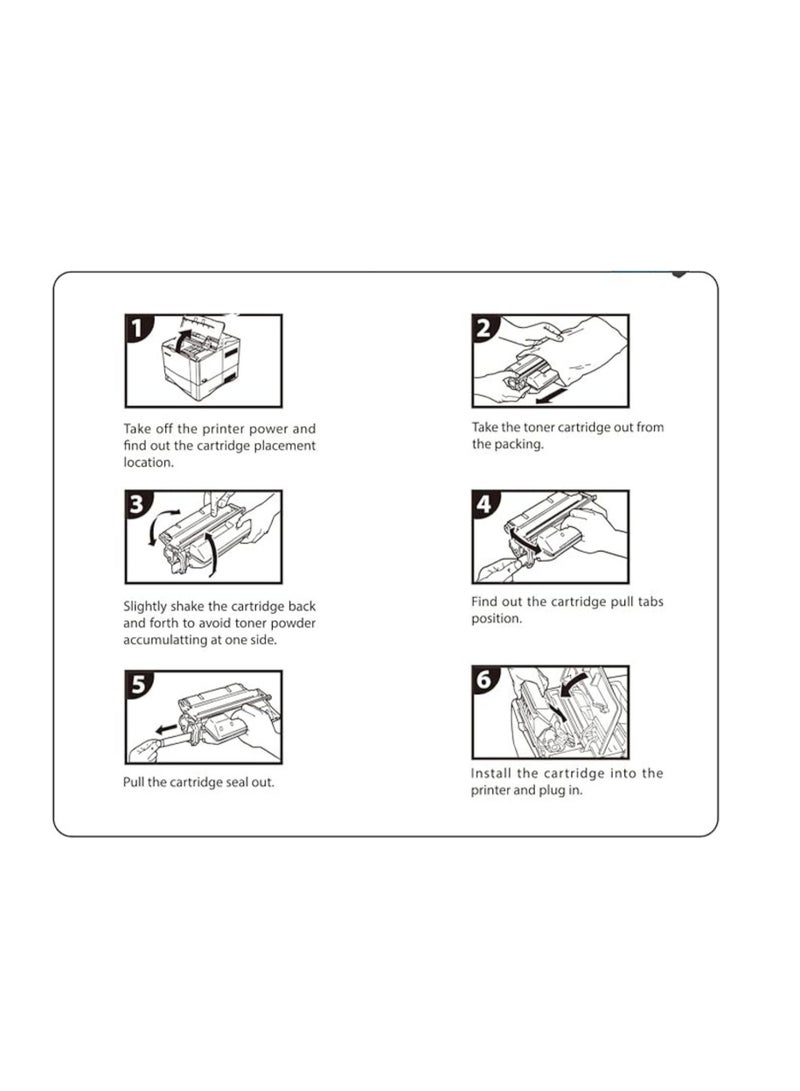 1

Take off the printer power and find out the cartridge placement location.

2

Take the toner cartridge out from the packing.

3

Slightly shake the cartridge back and forth to avoid toner powder accumulatting at one side.

4

Find out the cartridge pull tabs position.

5

Pull the cartridge seal out.

6

Install the cartridge into the printer and plug in.