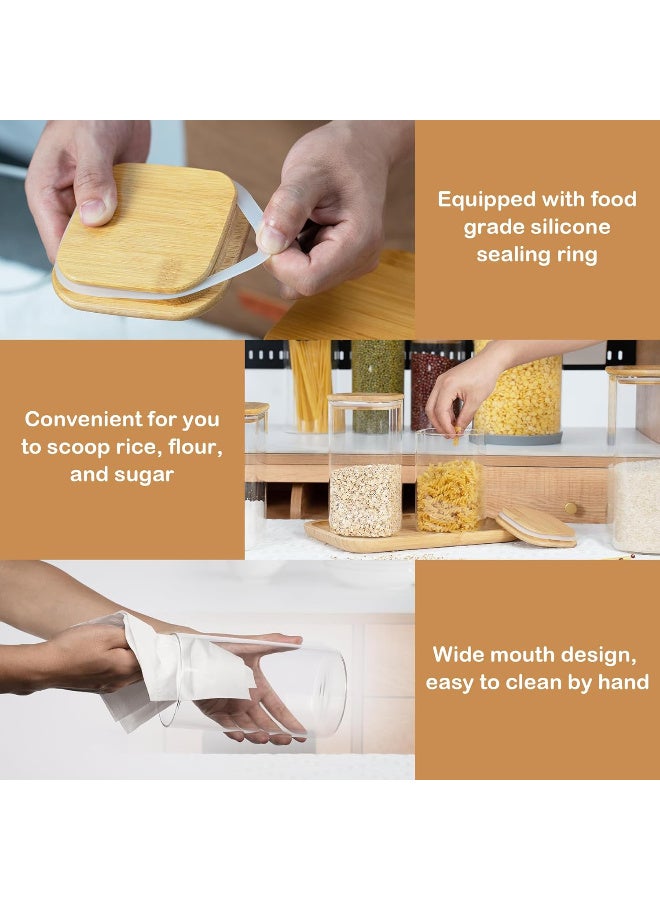 Equipped with food grade silicone sealing ring

Convenient for you to scoop rice, flour, and sugar

Wide mouth design, easy to clean by hand