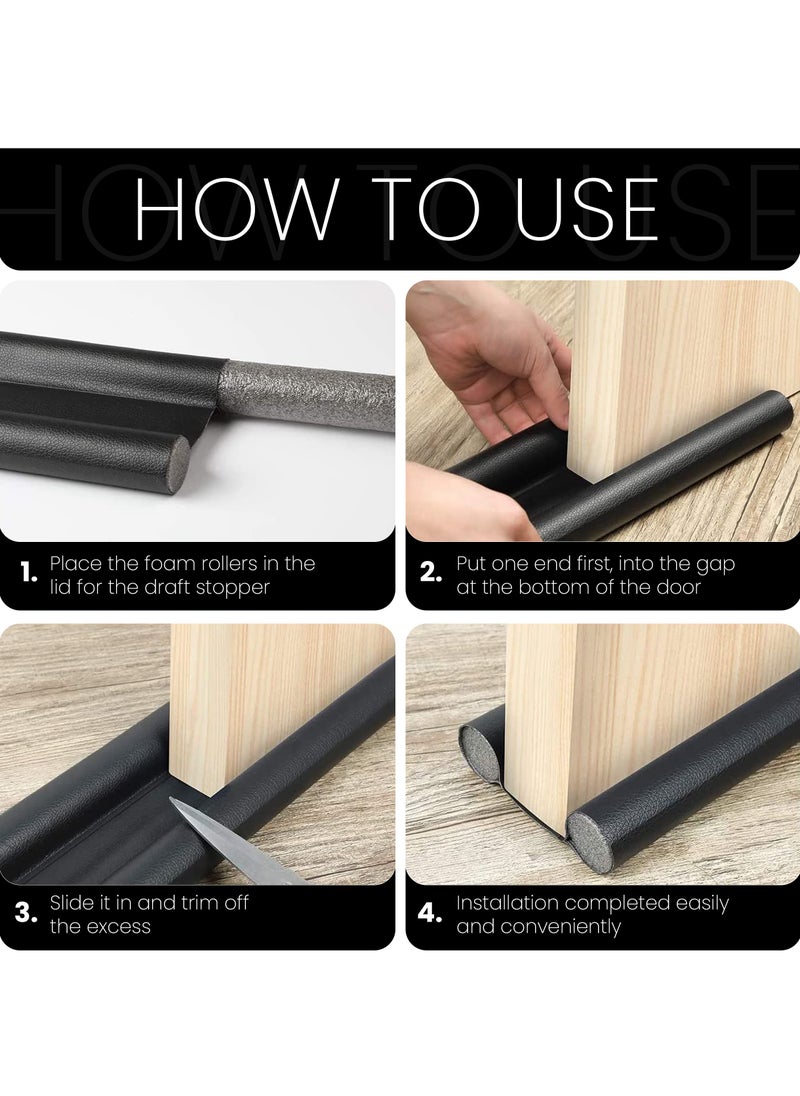 HOW TO USE

1. Place the foam rollers in the lid for the draft stopper

2. Put one end first, into the gap at the bottom of the door

3. Slide it in and trim off the excess

4. Installation completed easily and conveniently